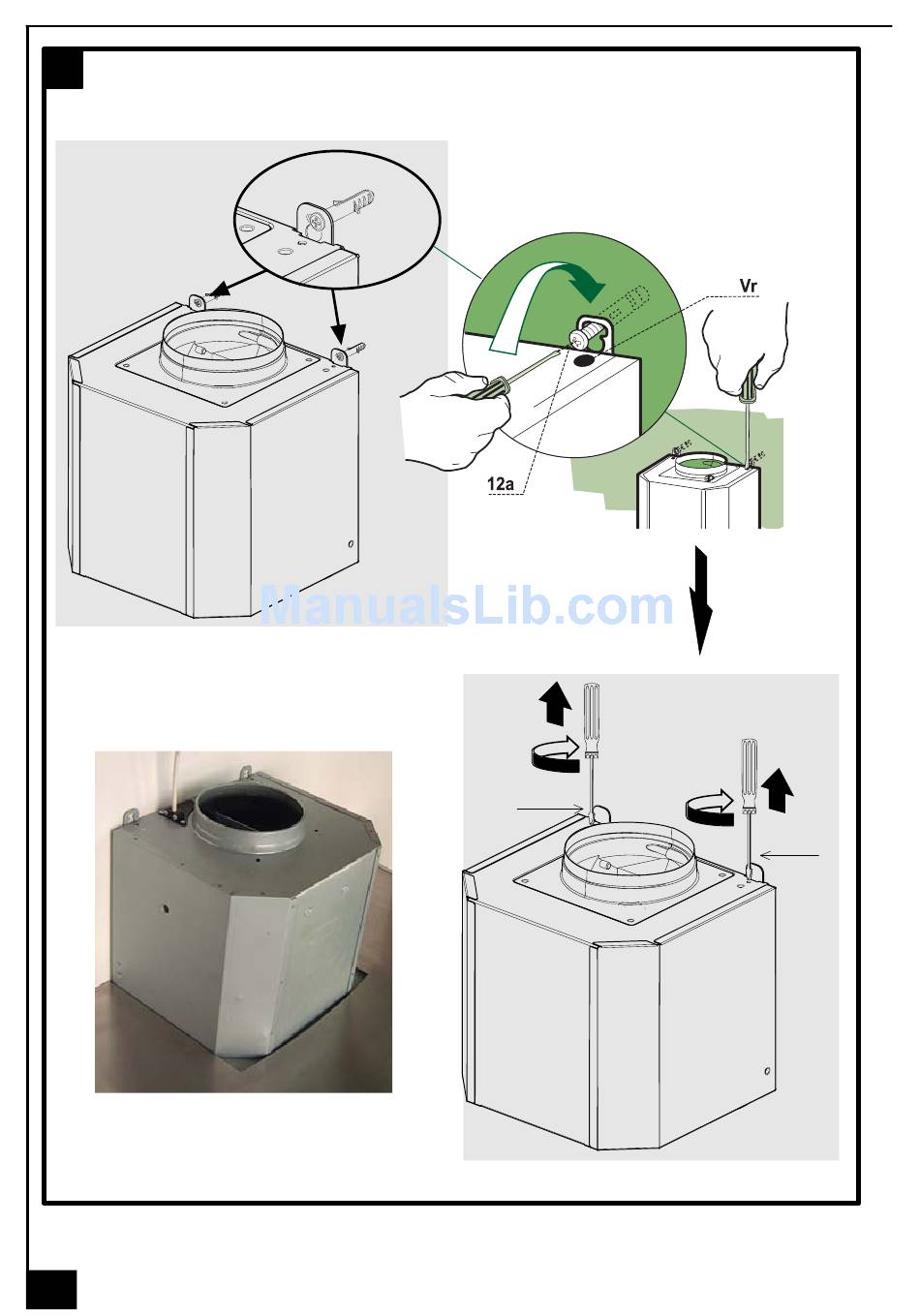 Vr

12a

ManualsLib.com