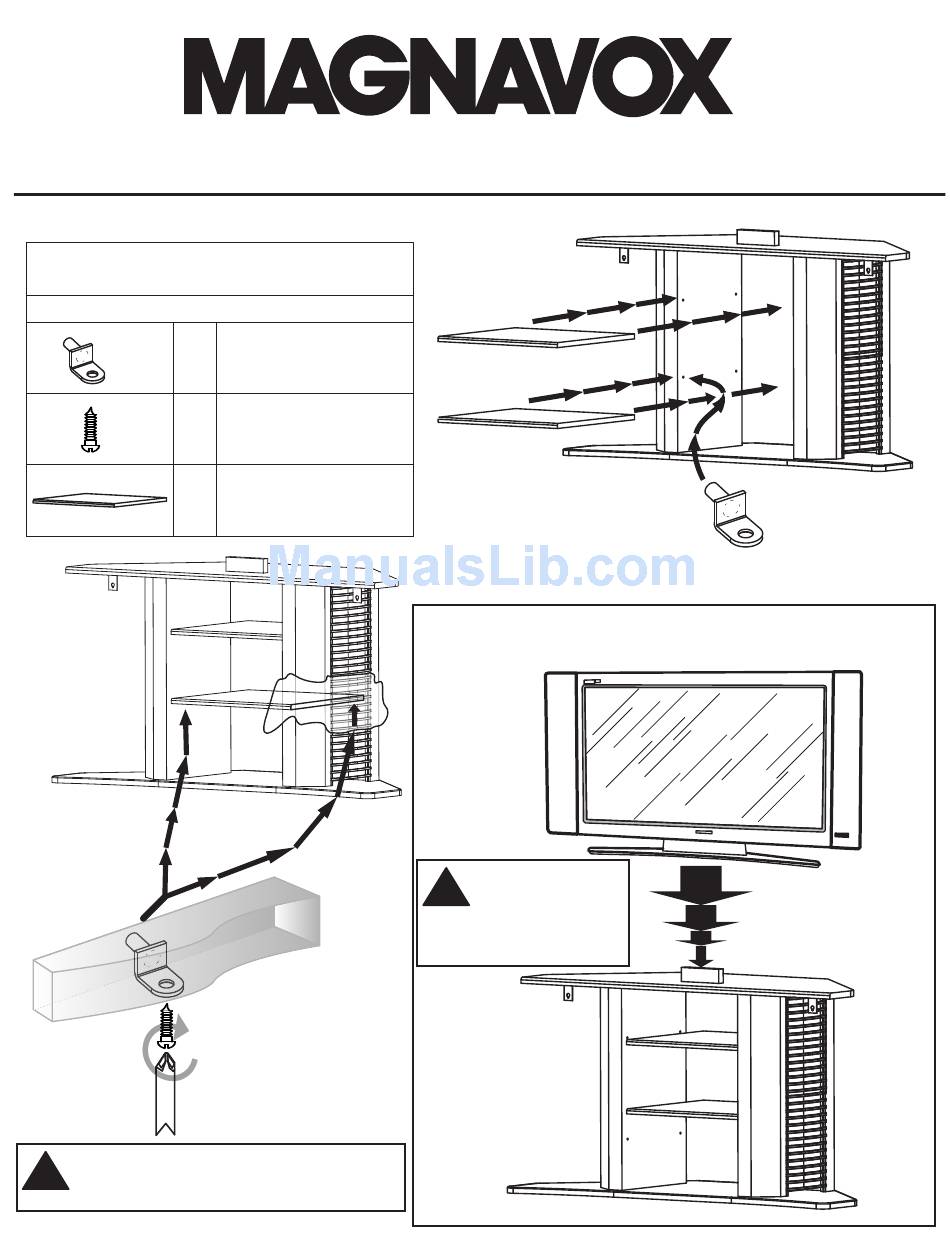 MAGNAVOX

ManualsLib.com