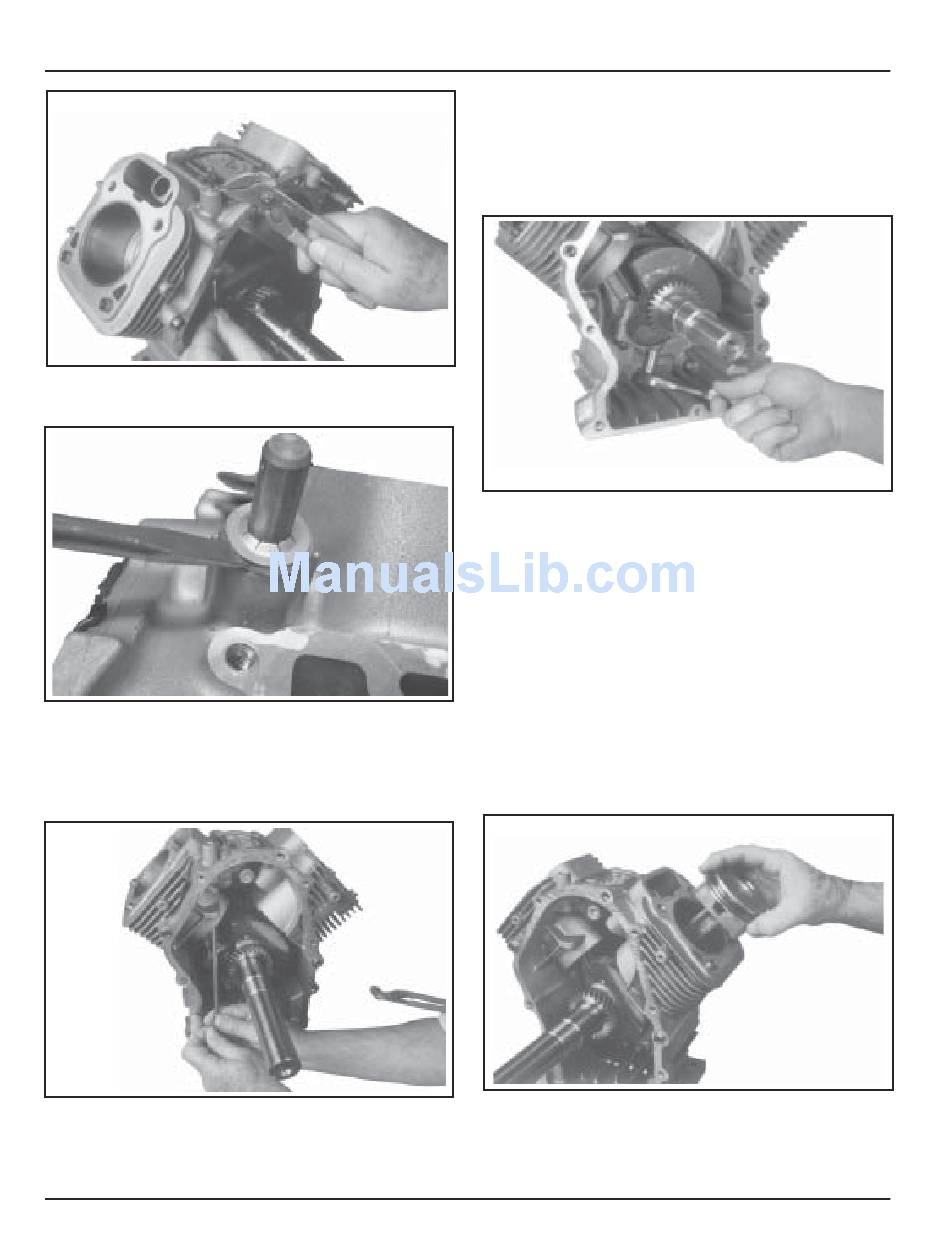 ManualsLib.com