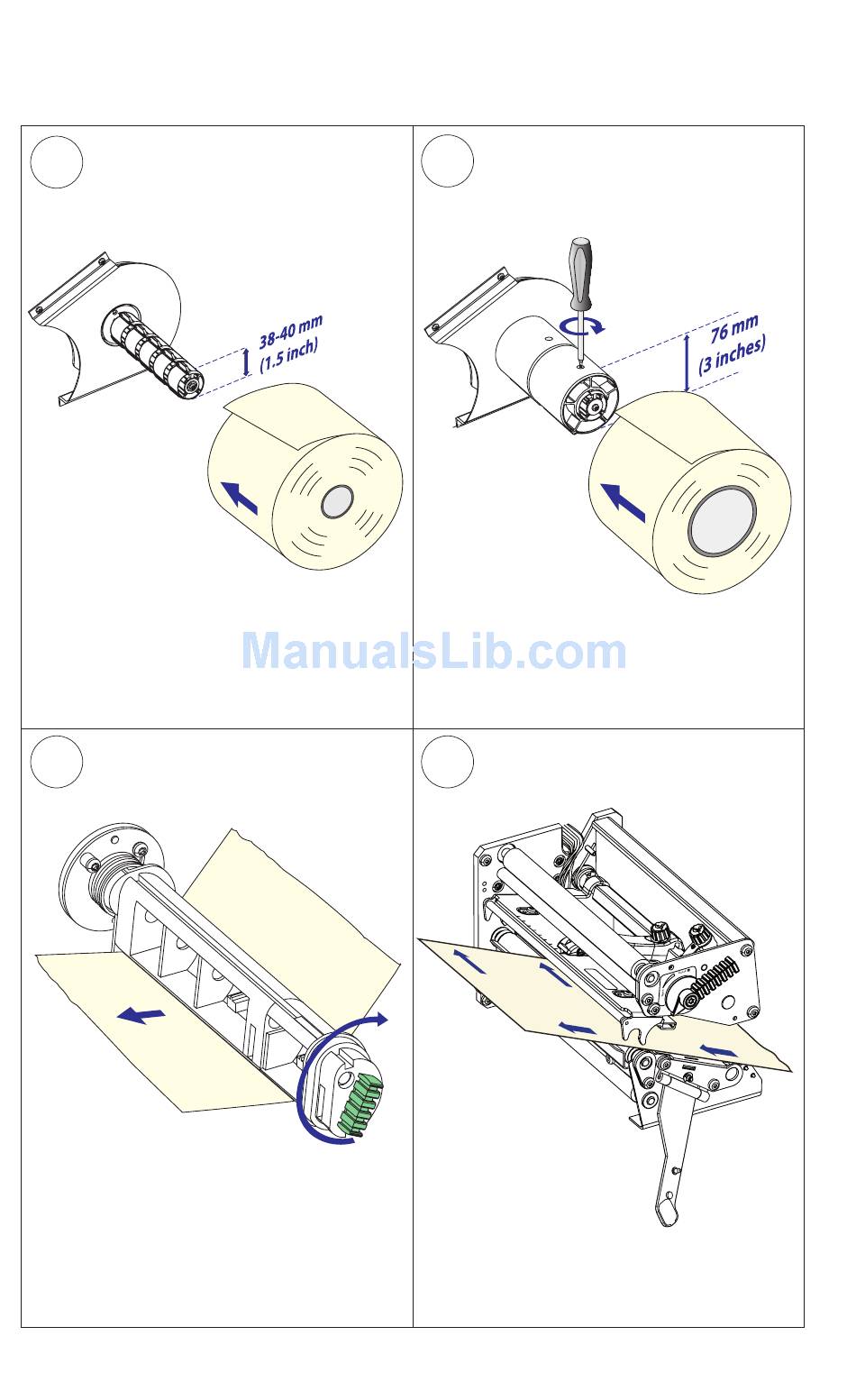 38-40 mm
(1.5 inch)

76 mm
(3 inches)

ManualsLib.com