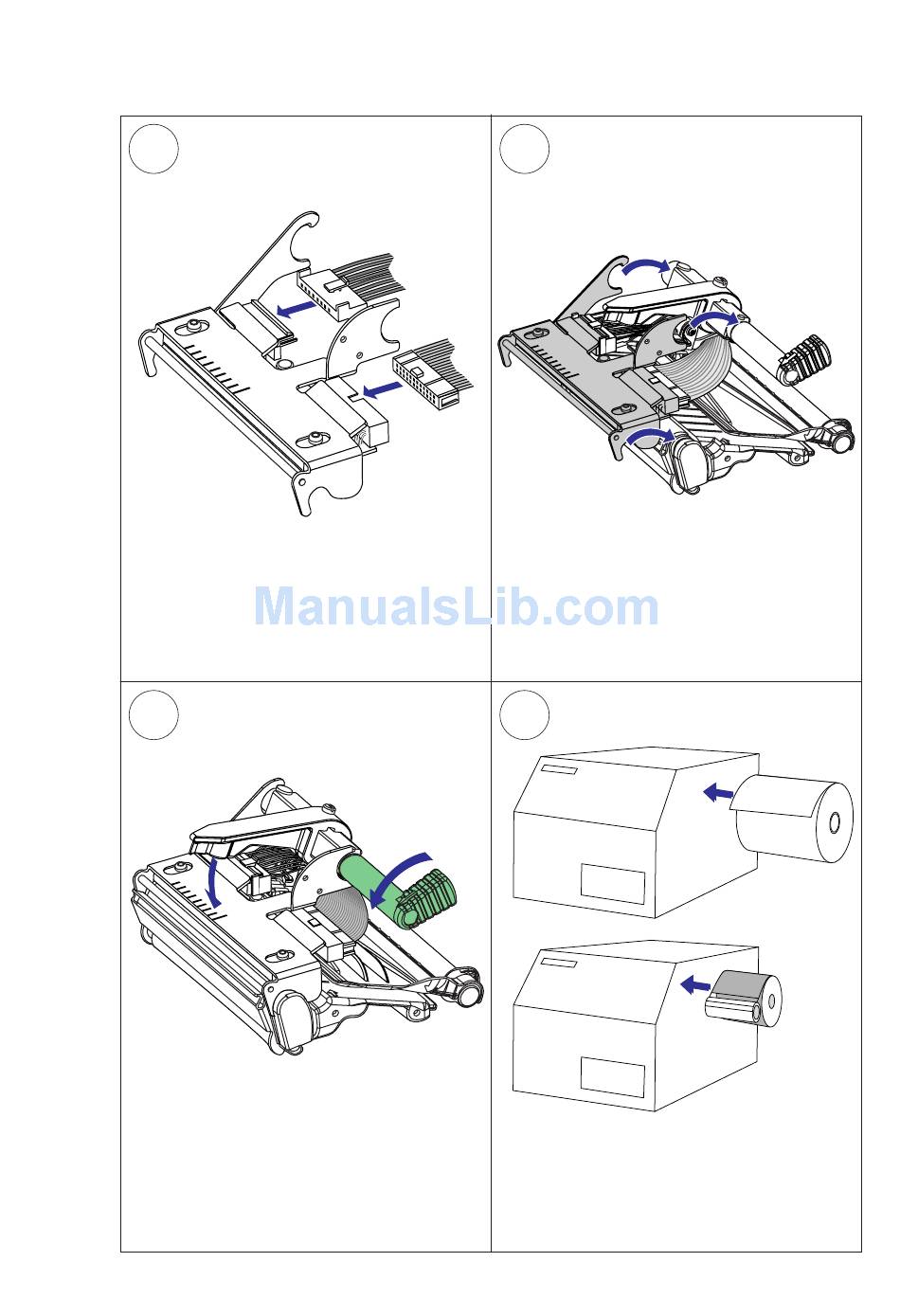 ManualsLib.com