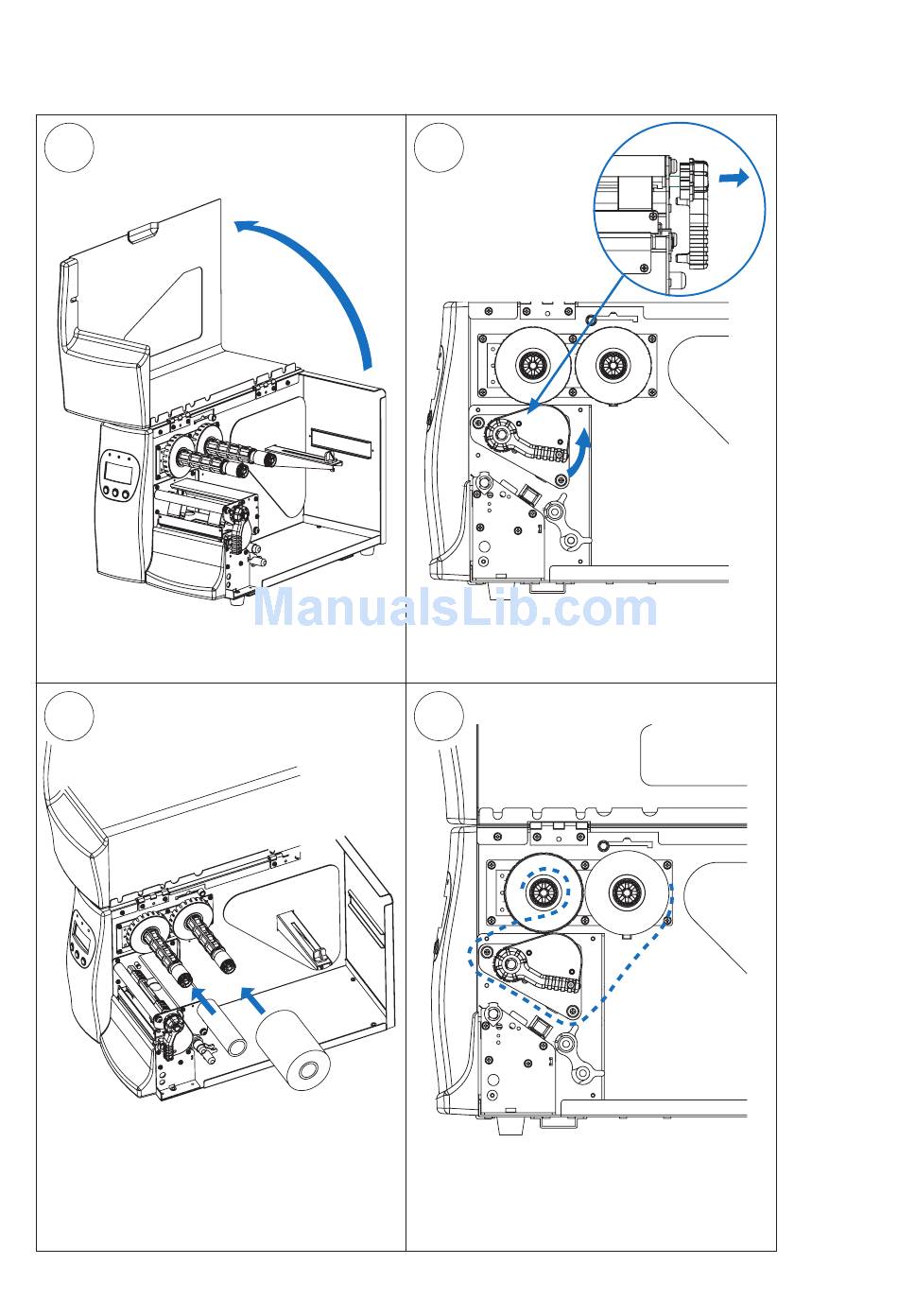 ManualsLib.com