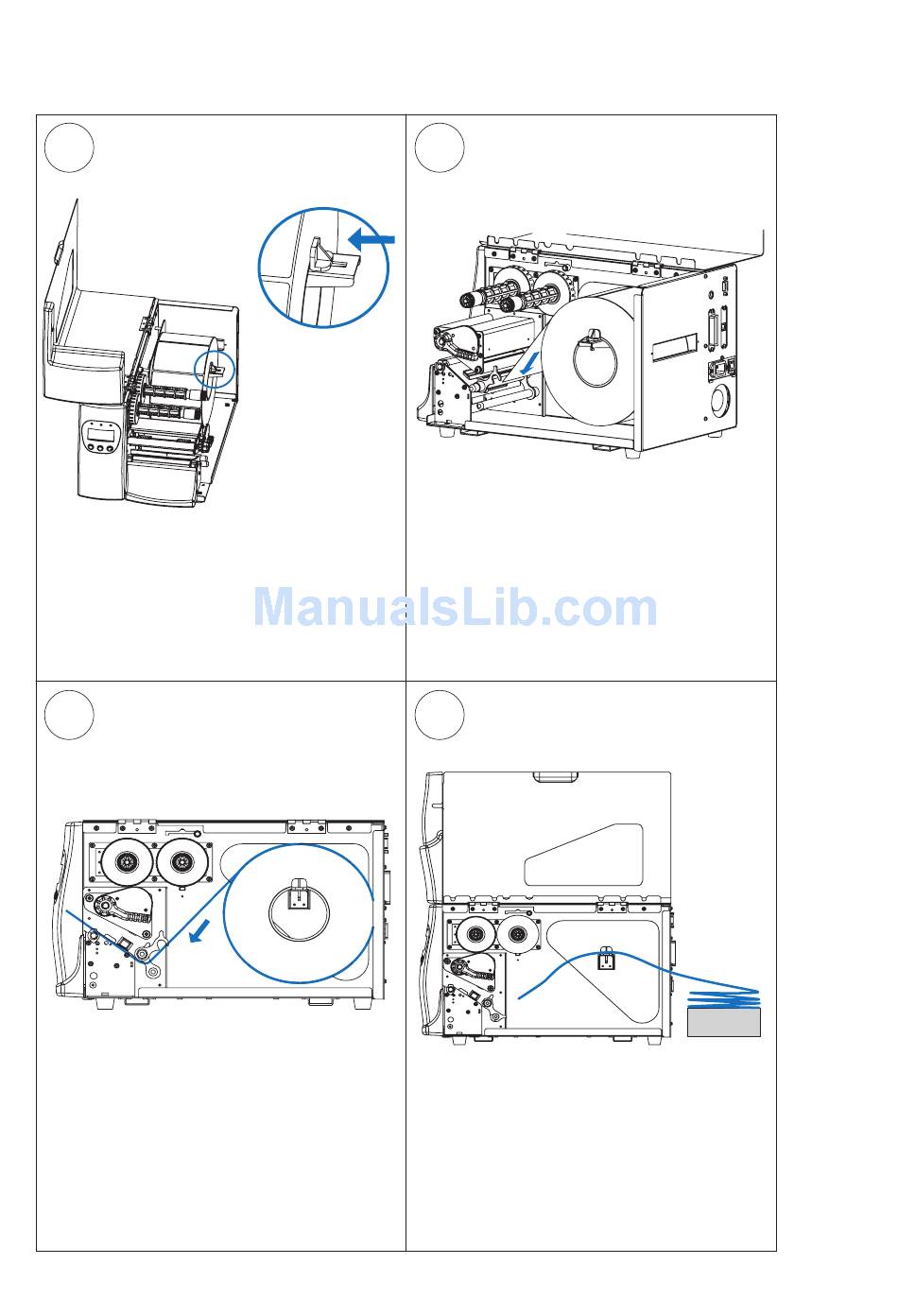 ManualsLib.com