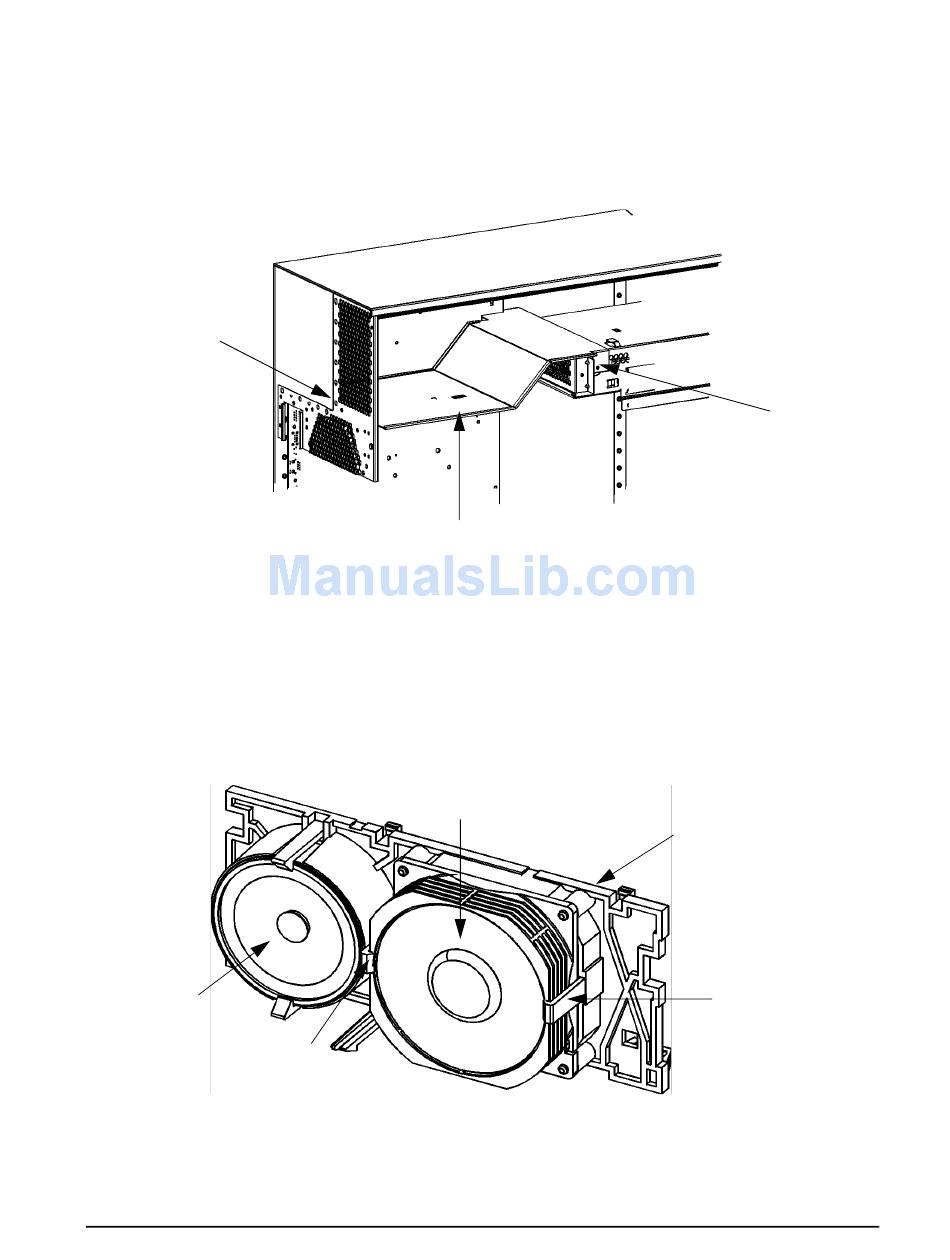 ManualsLib.com