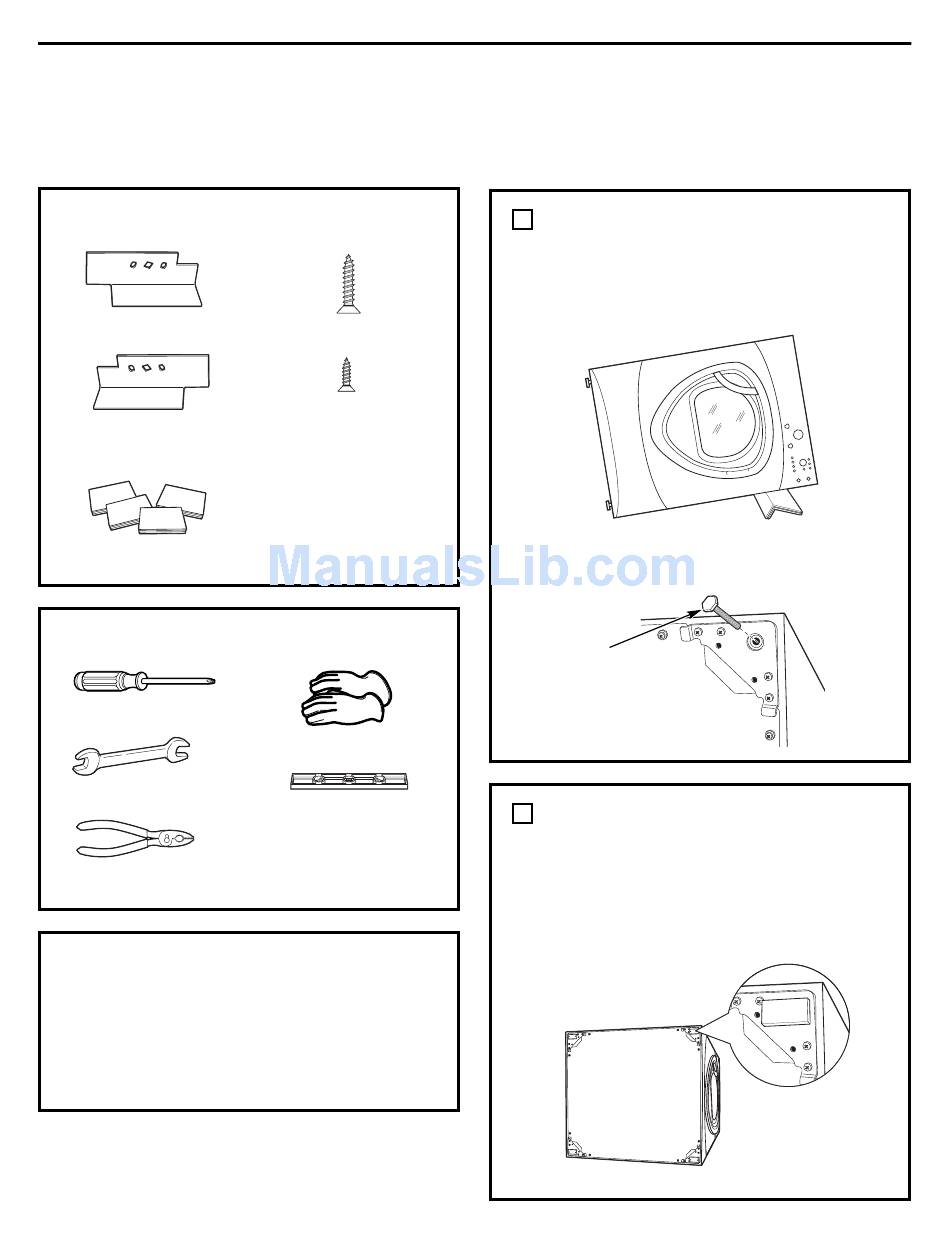 ManualsLib.com