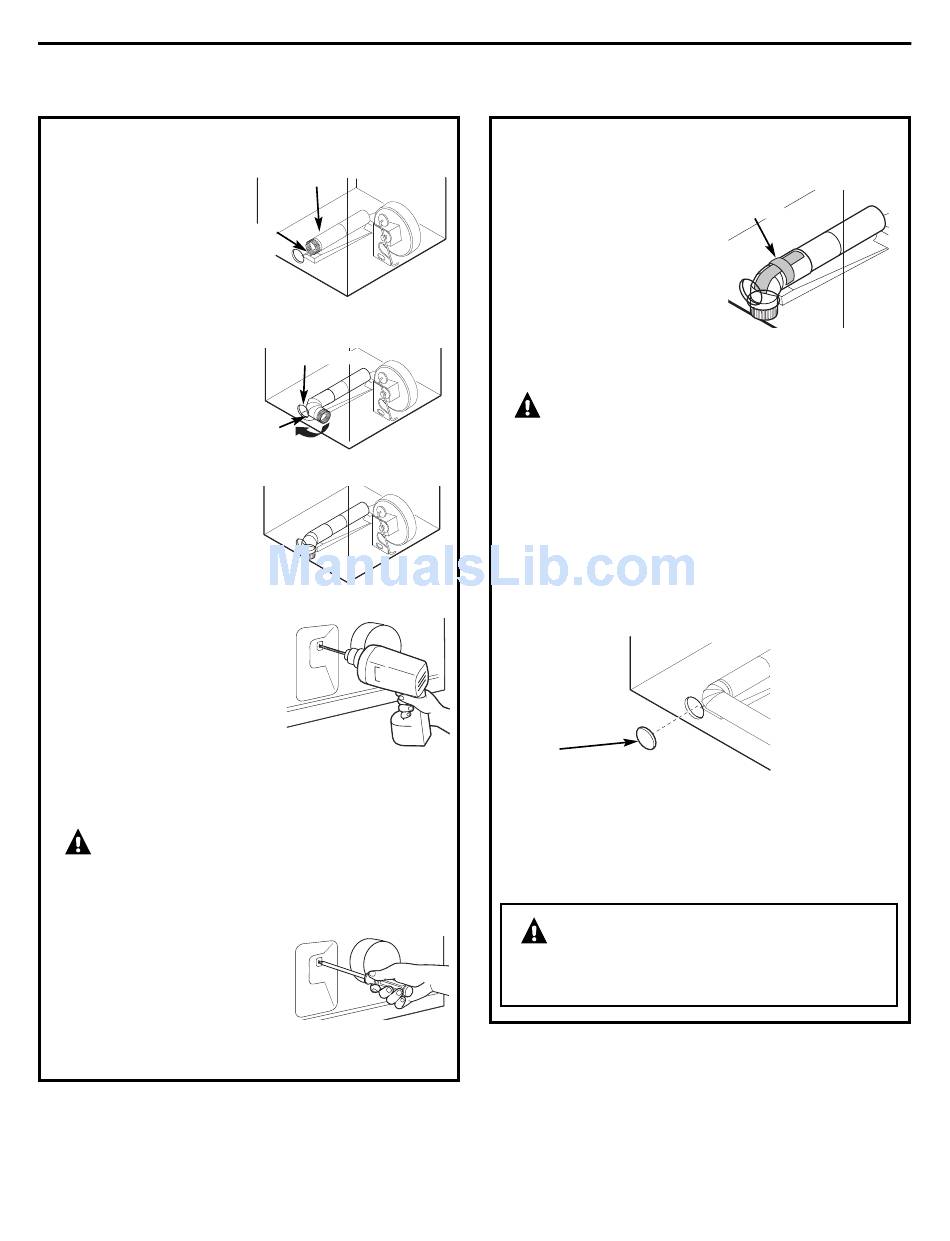 ManualsLib.com