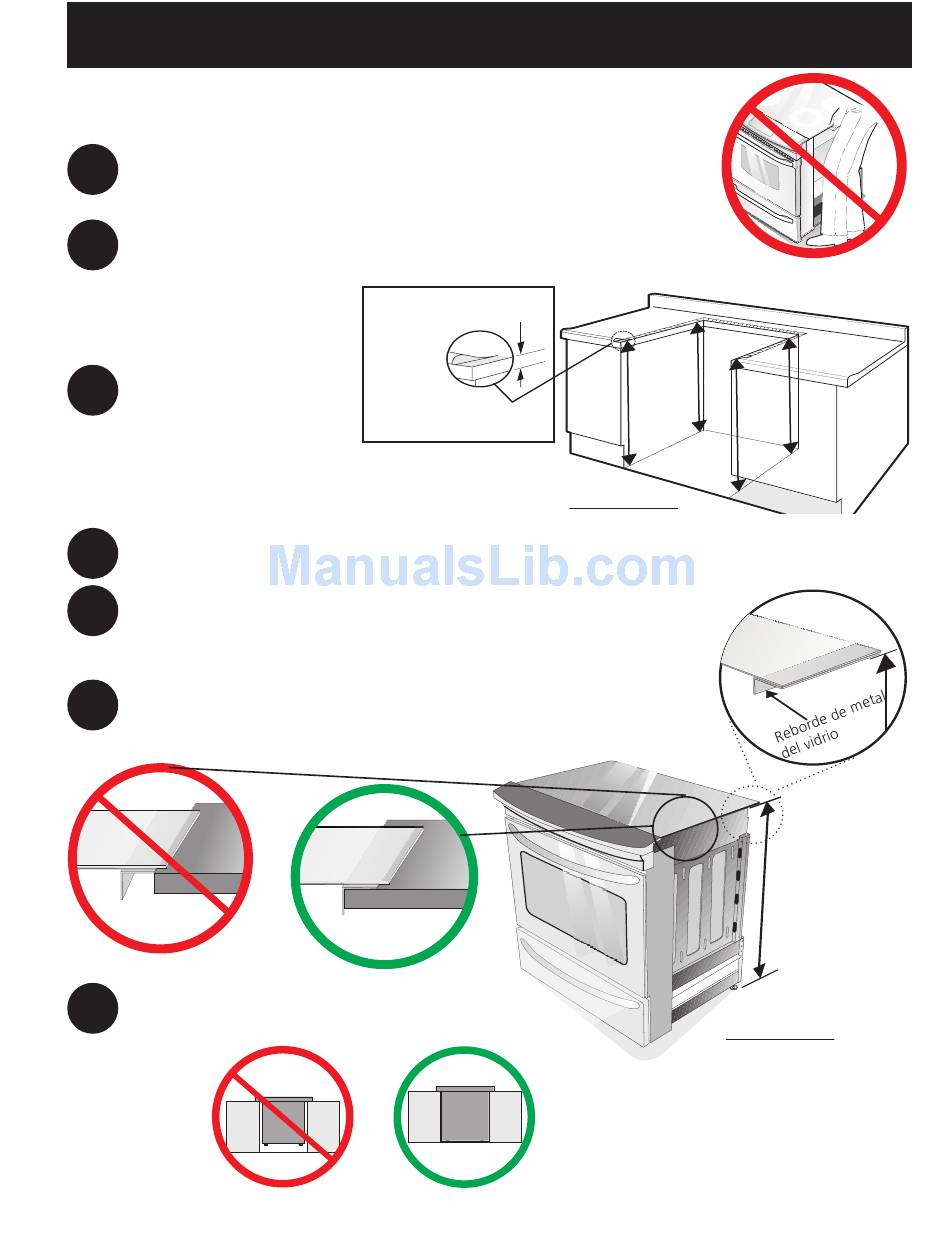 ManualsLib.com

Reborde de metal del vidrio