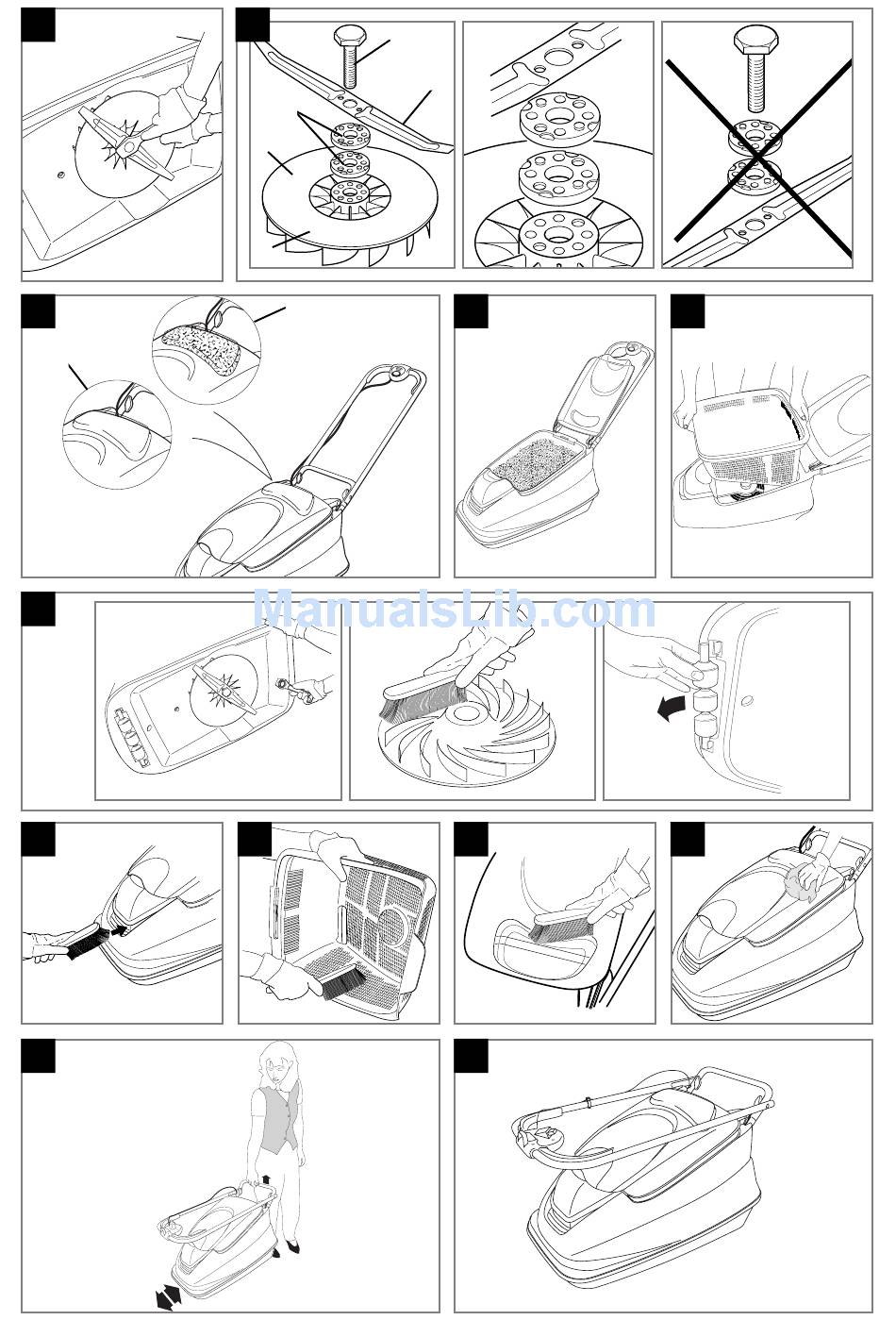 ManualsLib.com