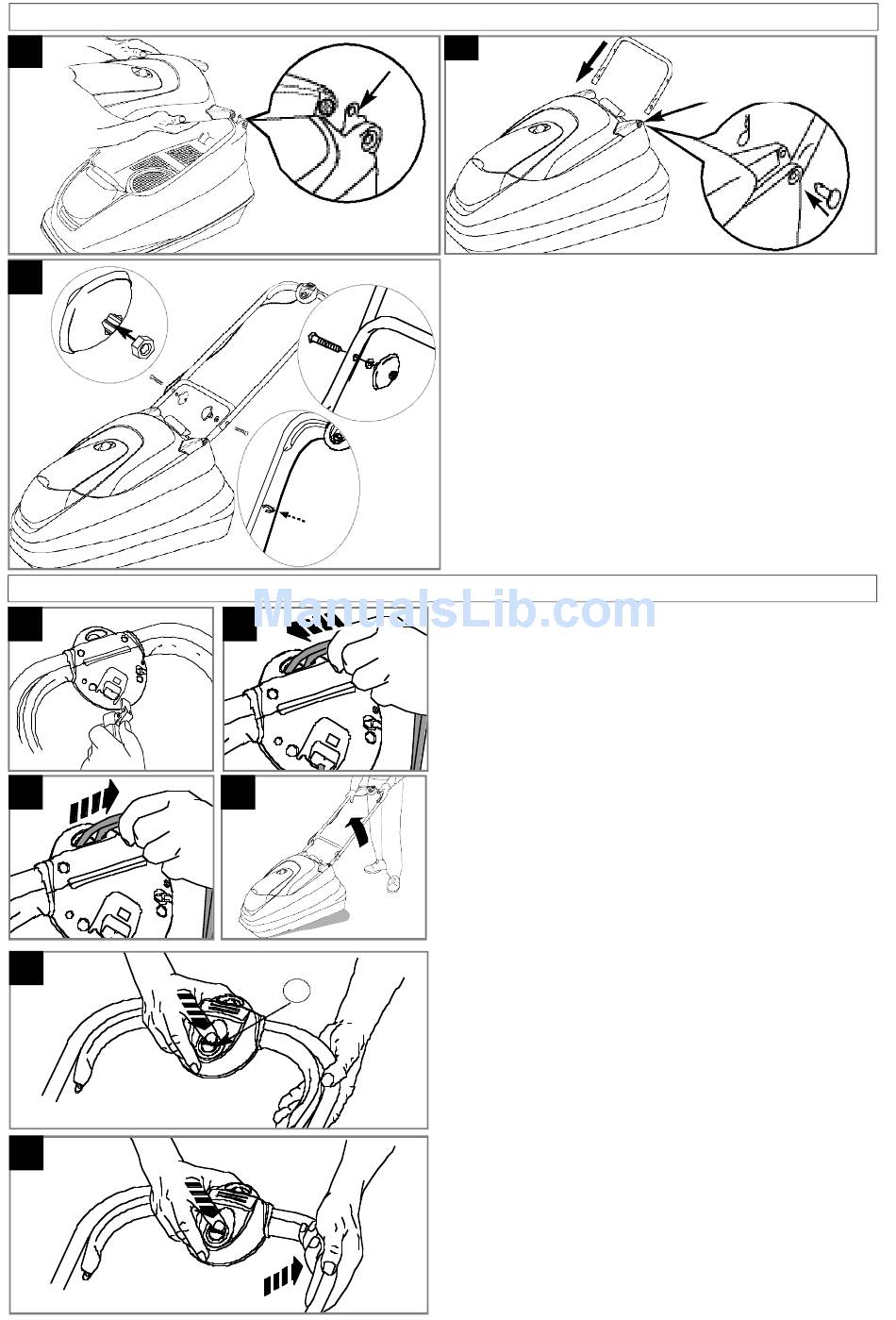 ManualsLib.com