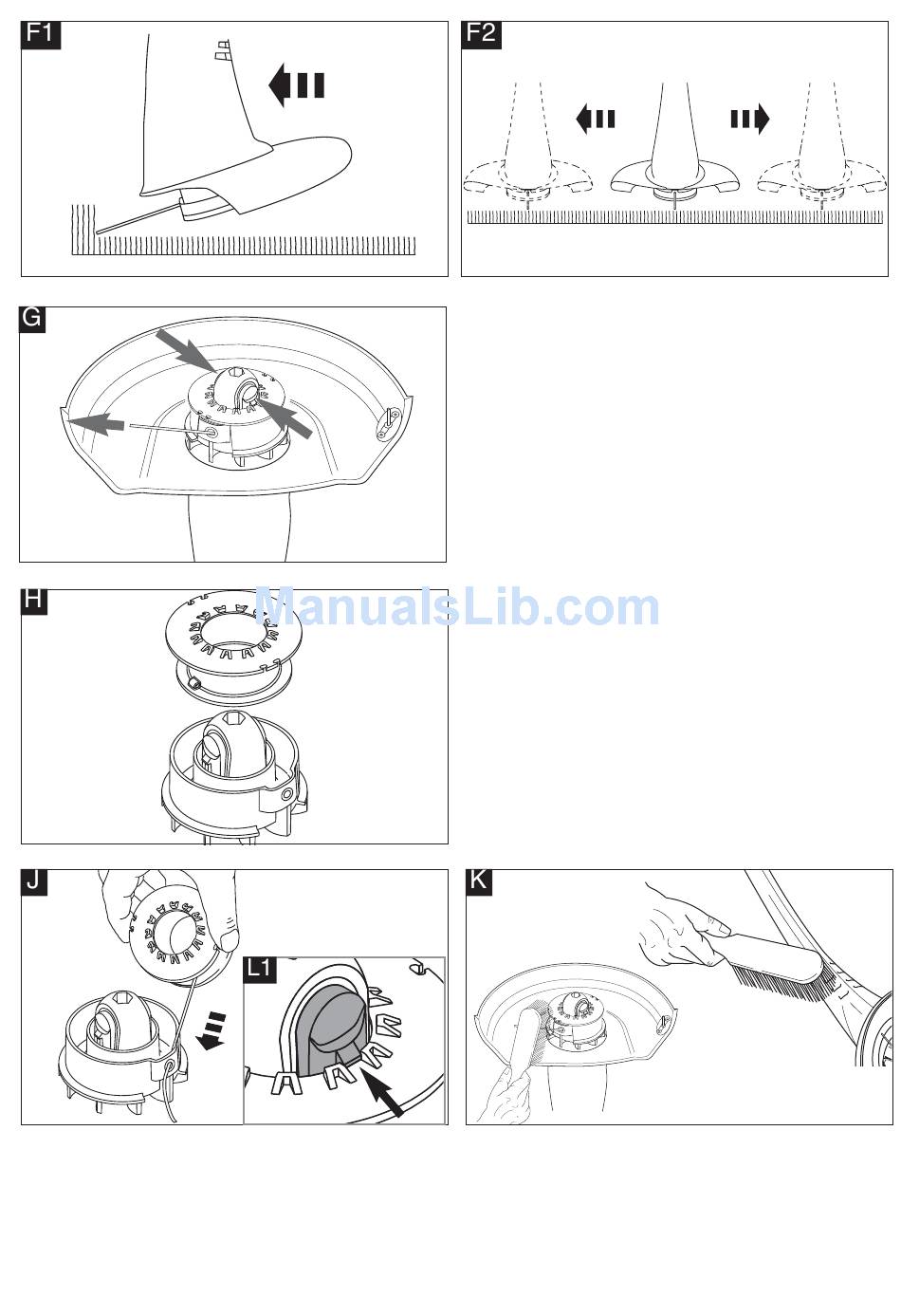 F1

F2

G

H

ManualsLib.com

J

L1

K