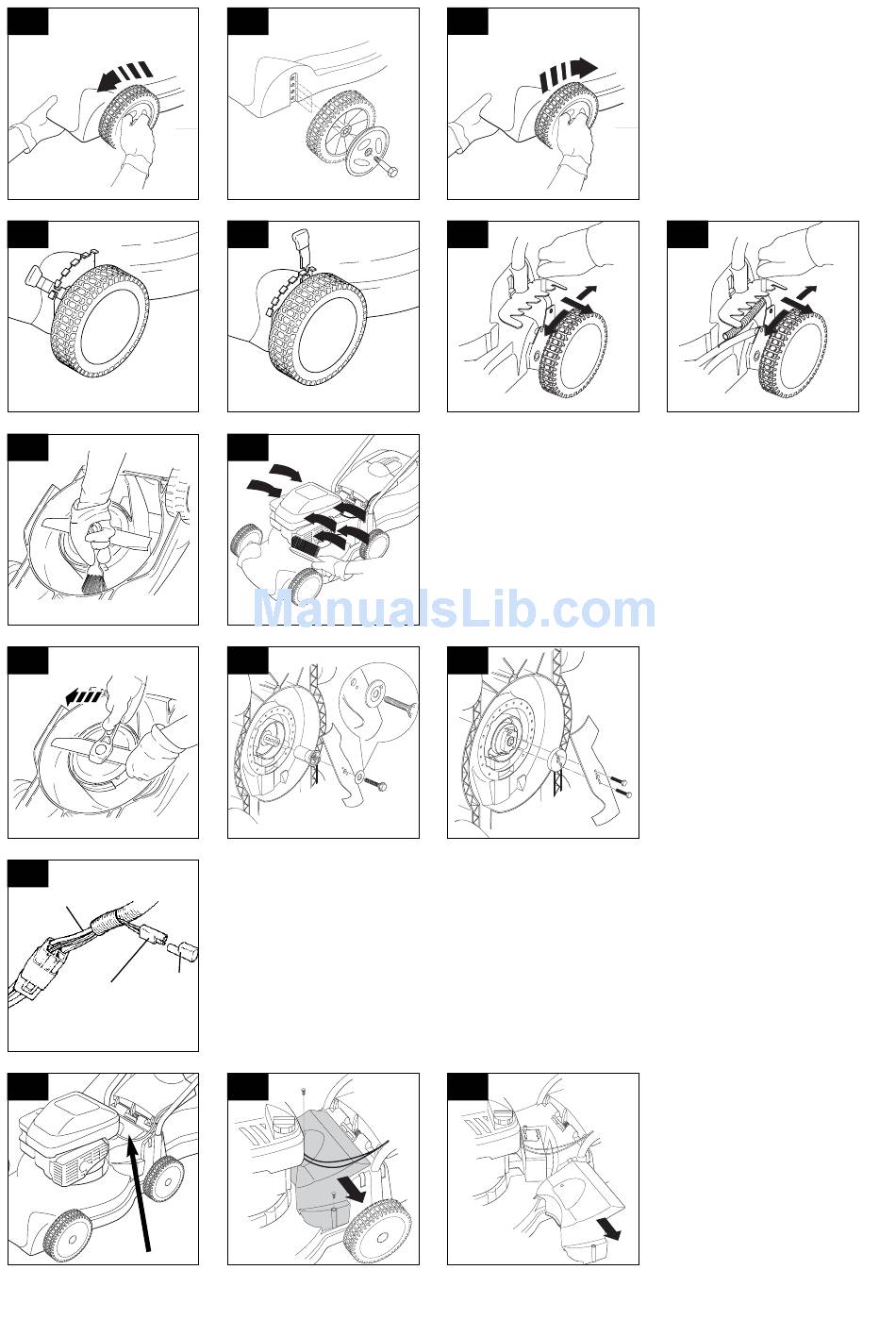 ManualsLib.com