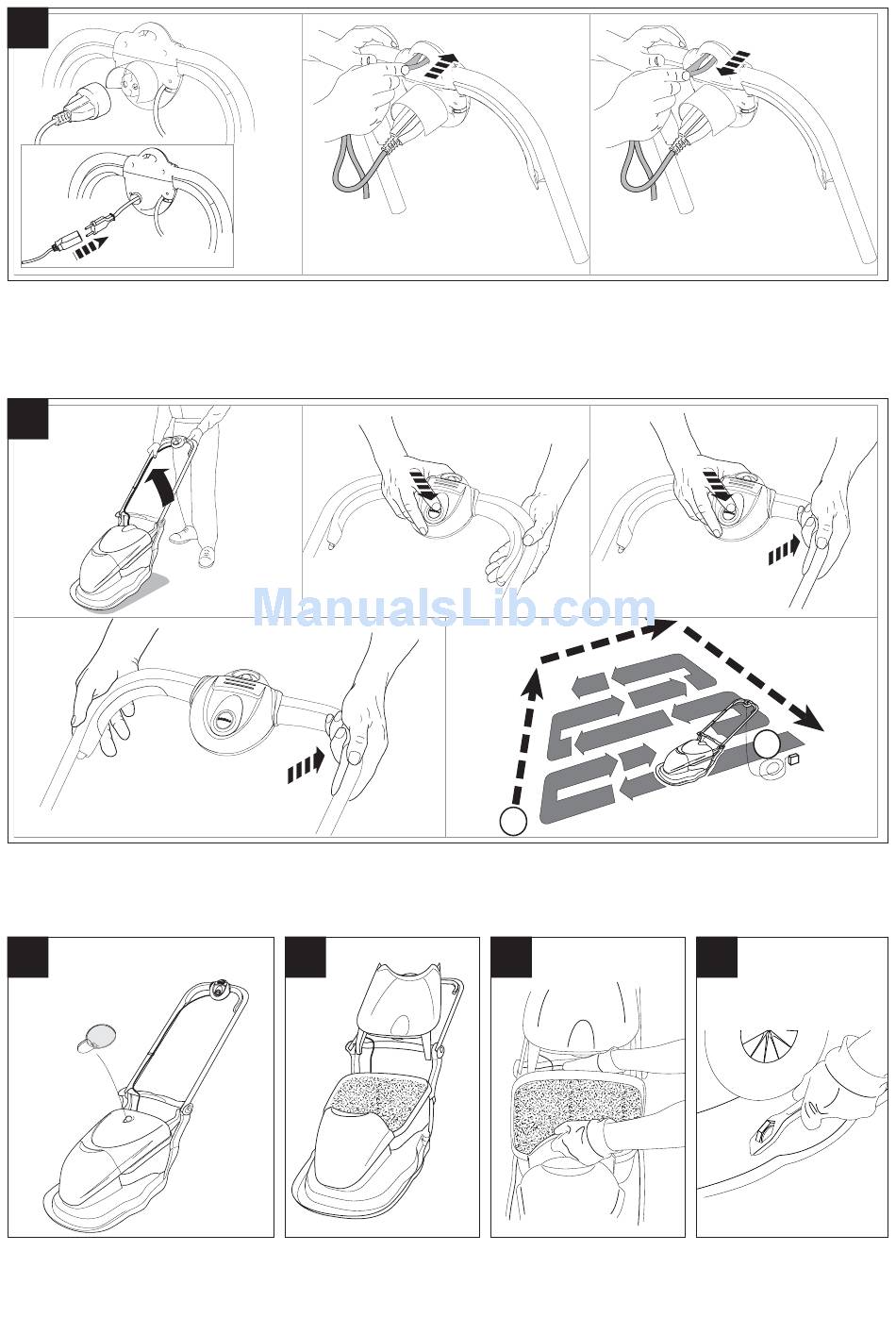 ManualsLib.com