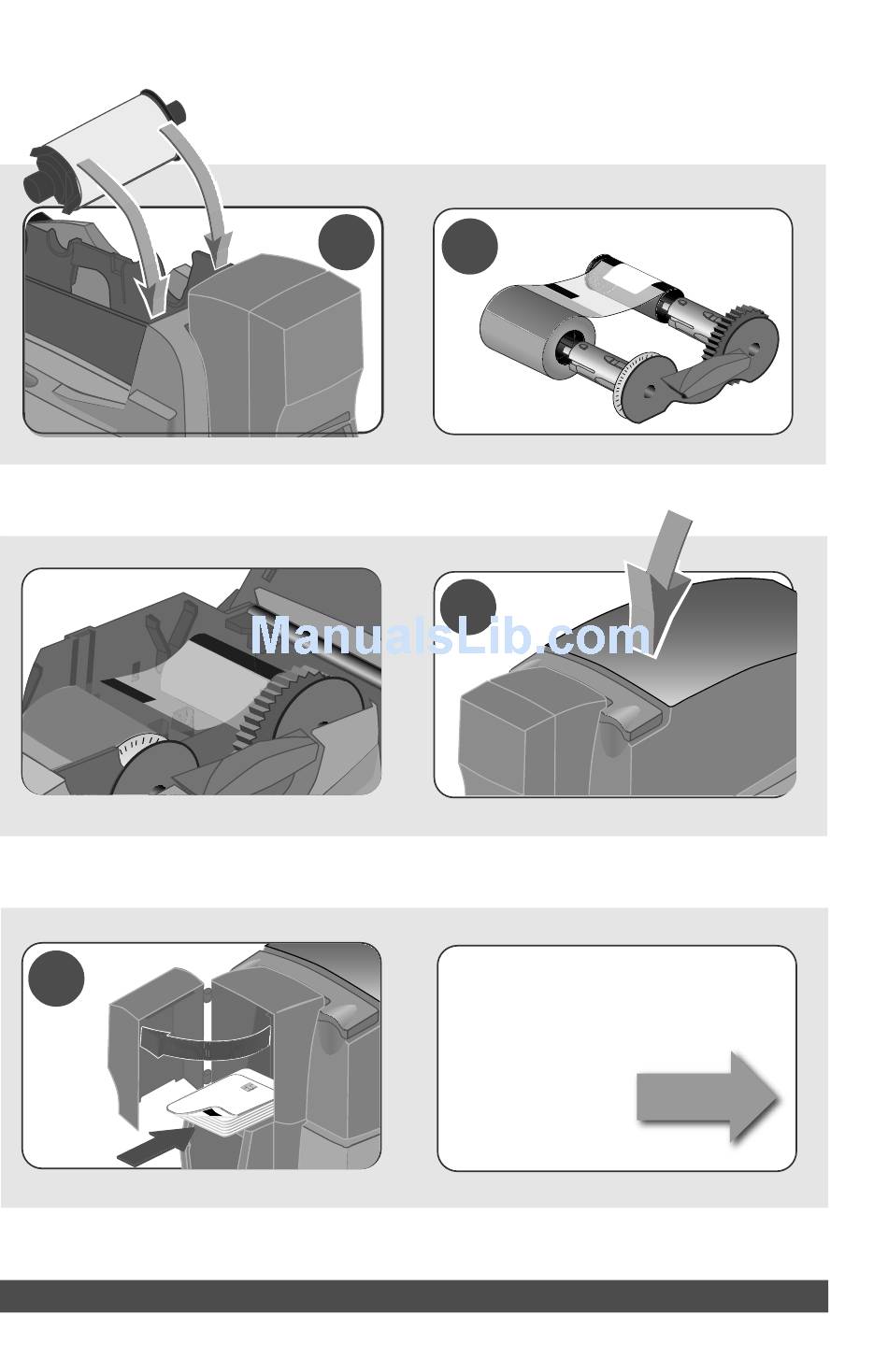 ManualsLib.com