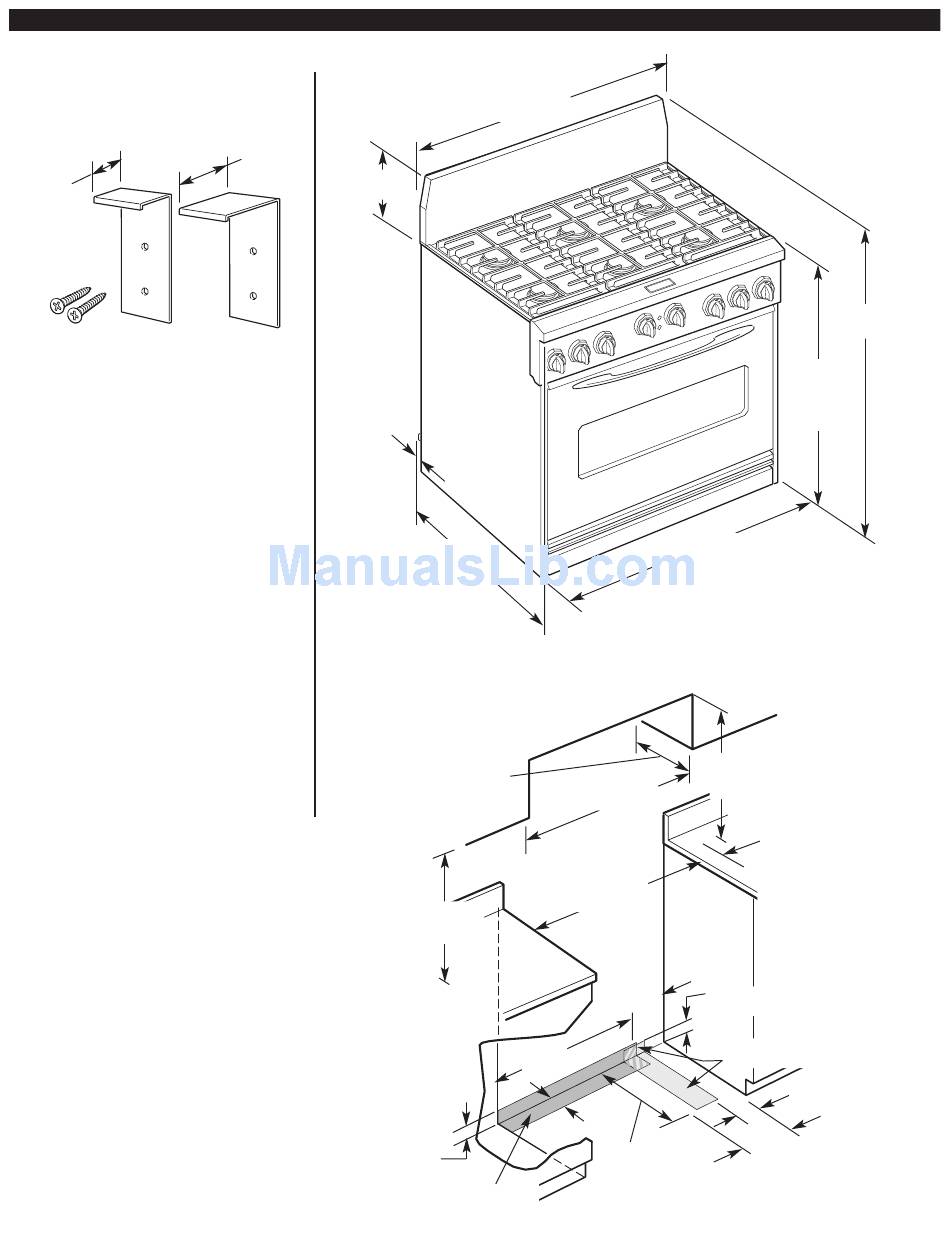 ManualsLib.com