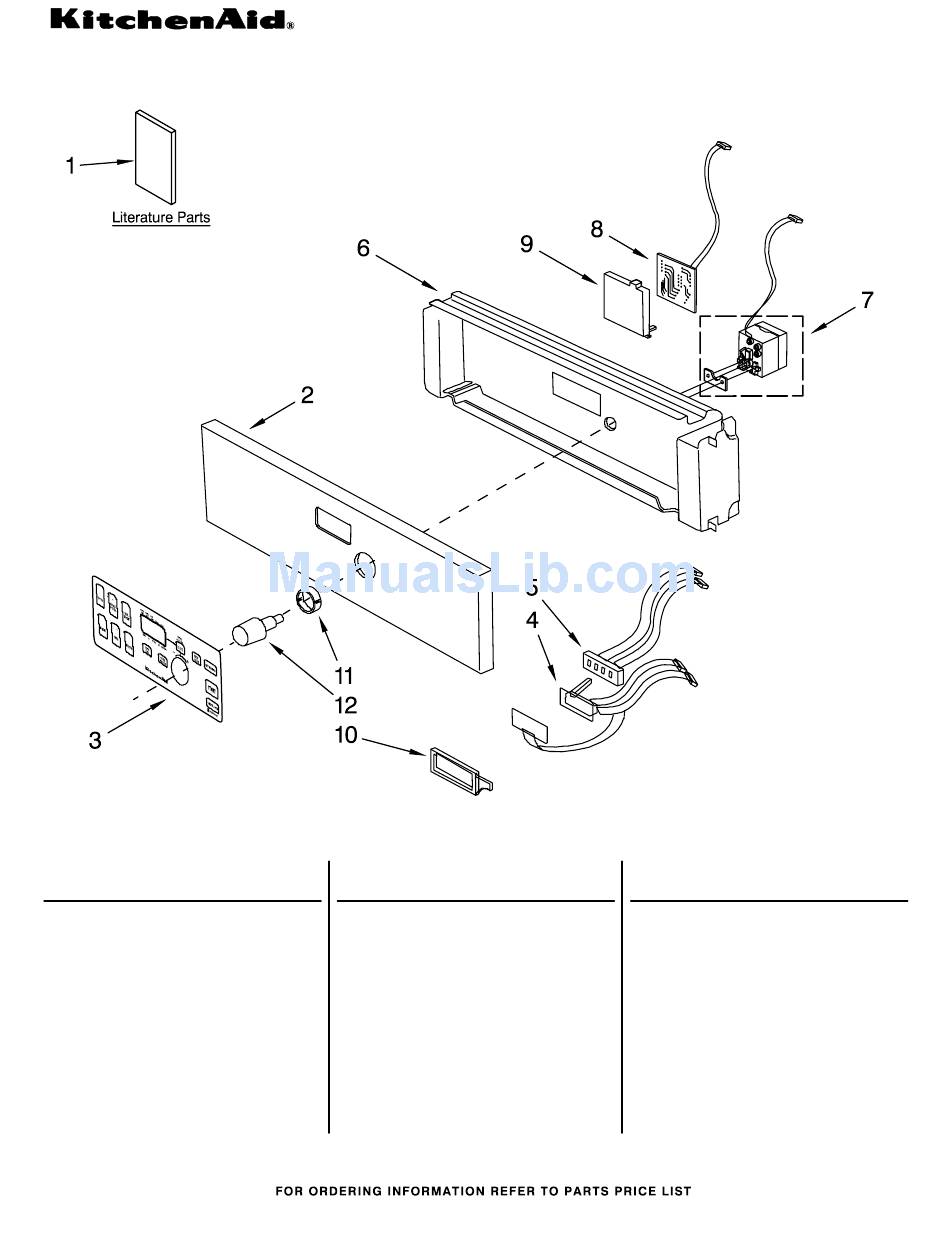 KitchenAid®

1

Literature Parts

6

9

8

7

2

ManualsLib.com

5

4

11

12

3

10

FOR ORDERING INFORMATION REFER TO PARTS PRICE LIST