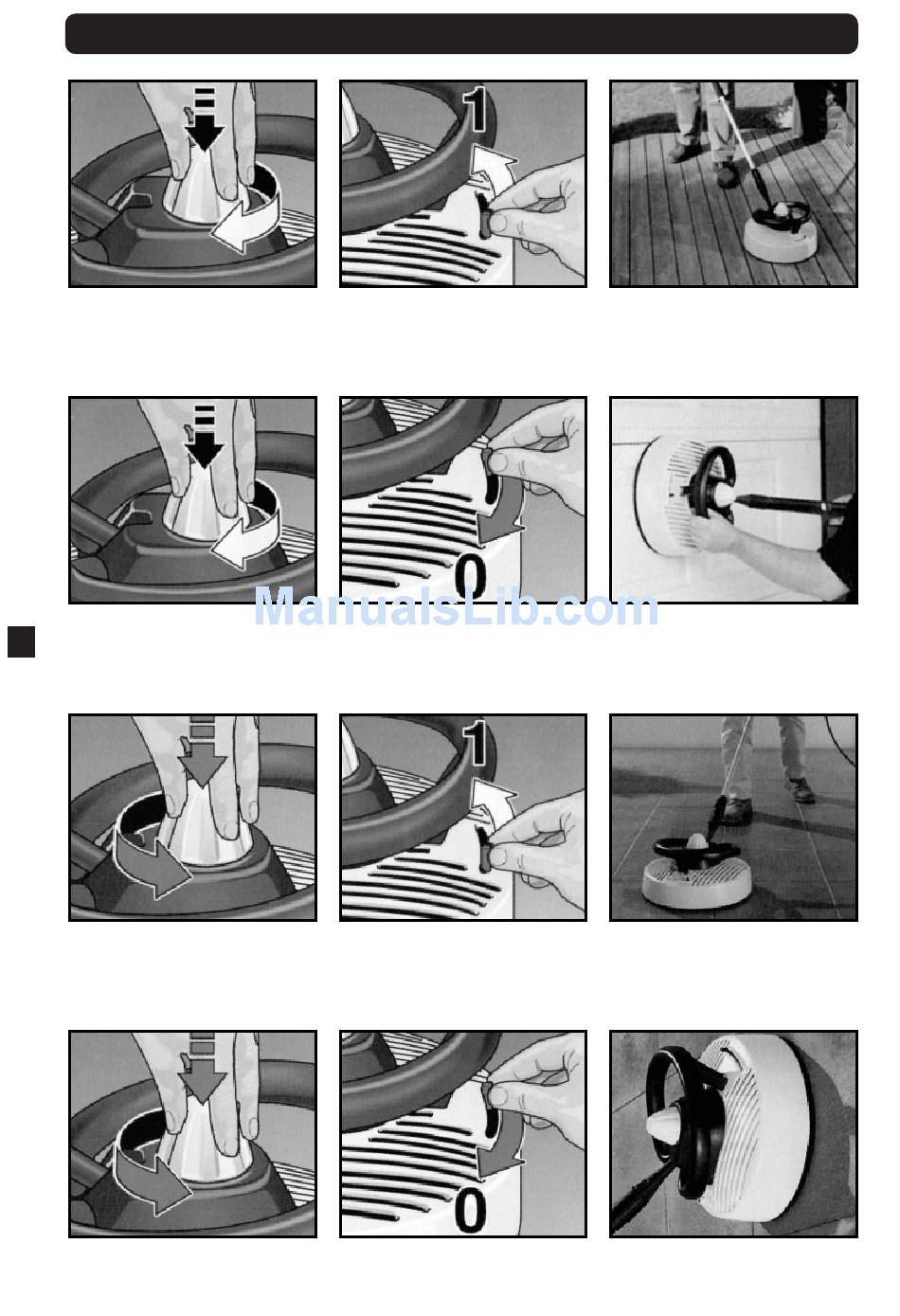 1

0

ManualsLib.com

1

0