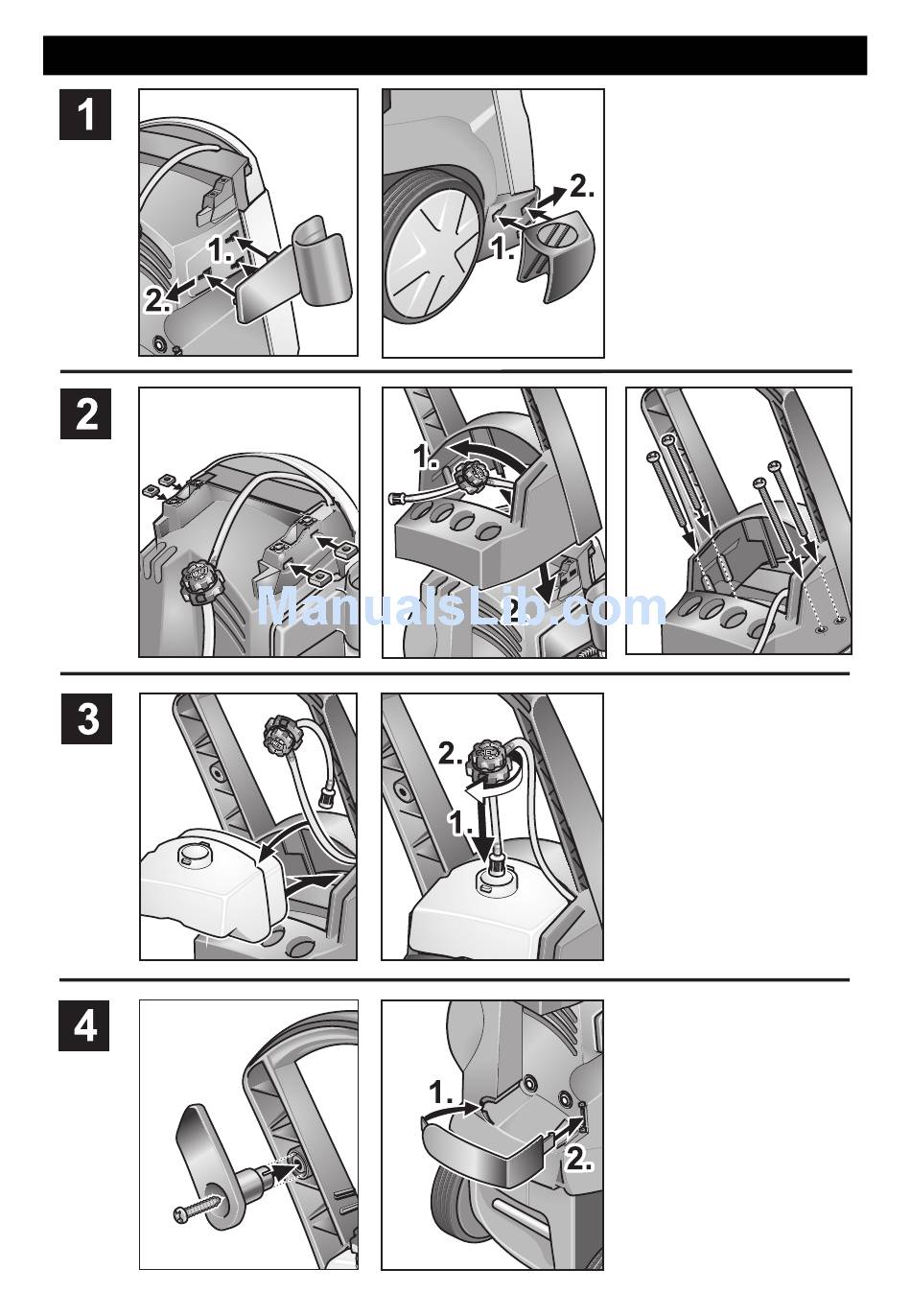 1

1.
2.

2.
1.

2

1.
2.

ManualsLib.com

3

2.
1.

4

1.
2.