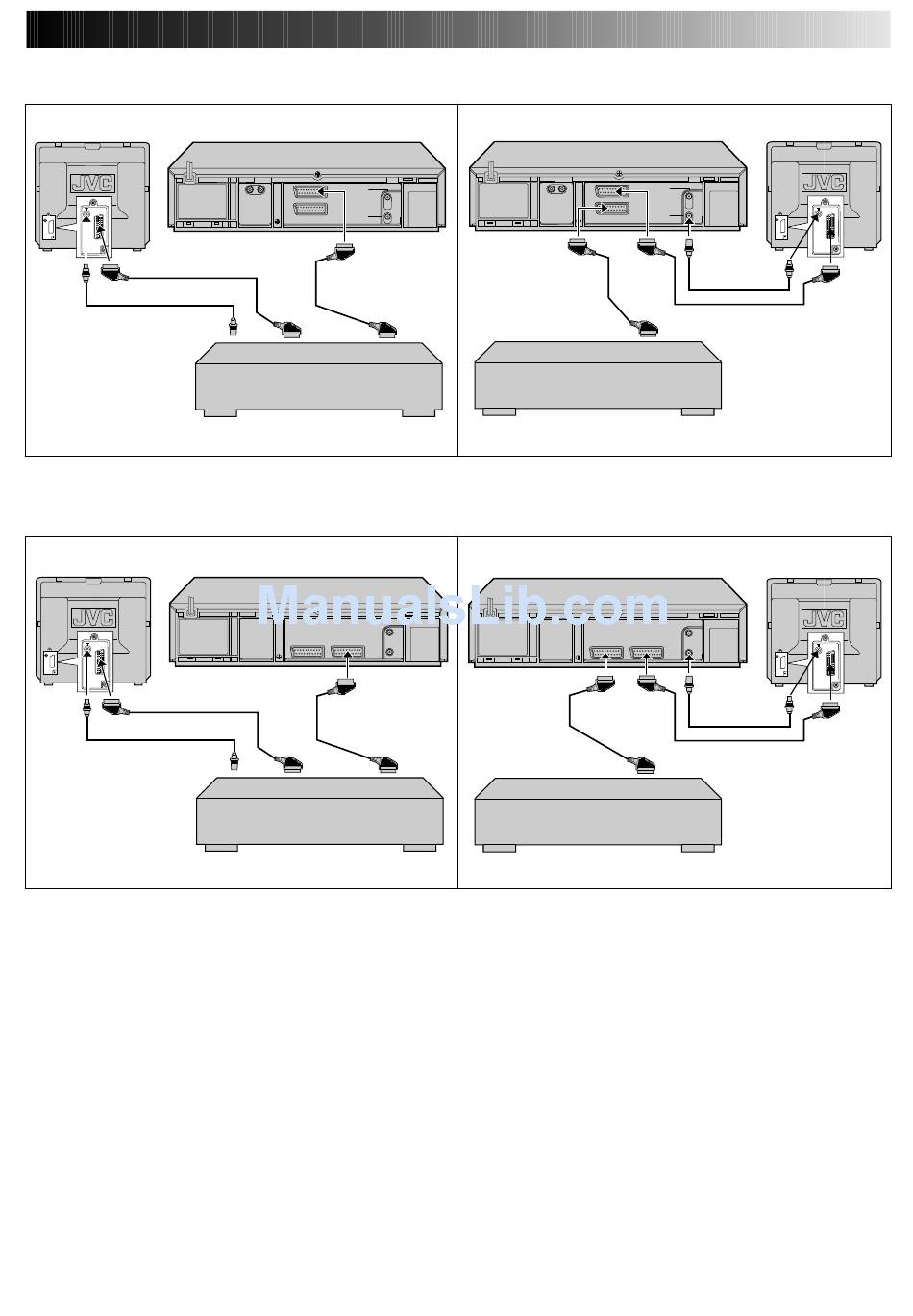 JVC

JVC

JVC

ManualsLib.com

JVC