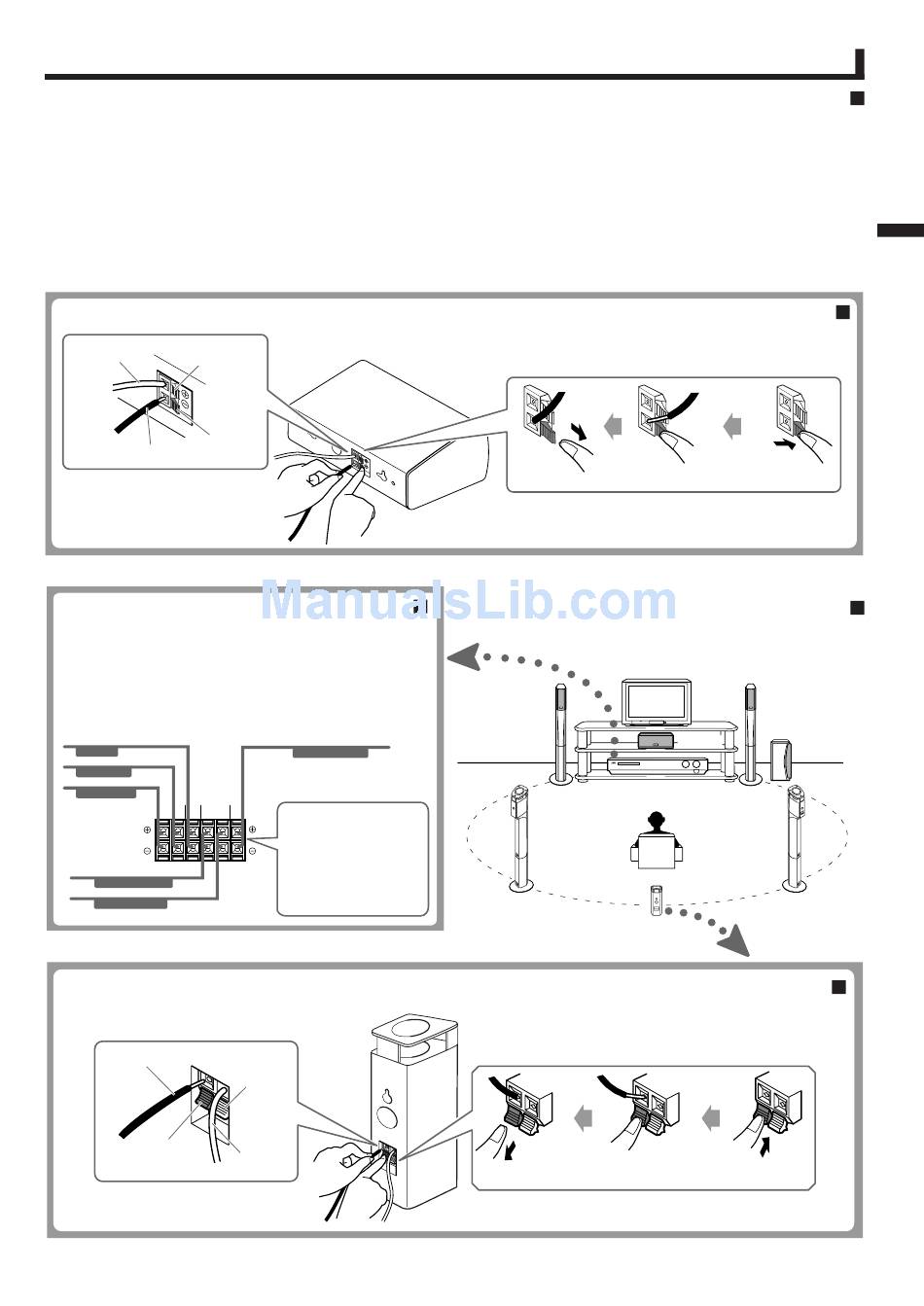 ManualsLib.com