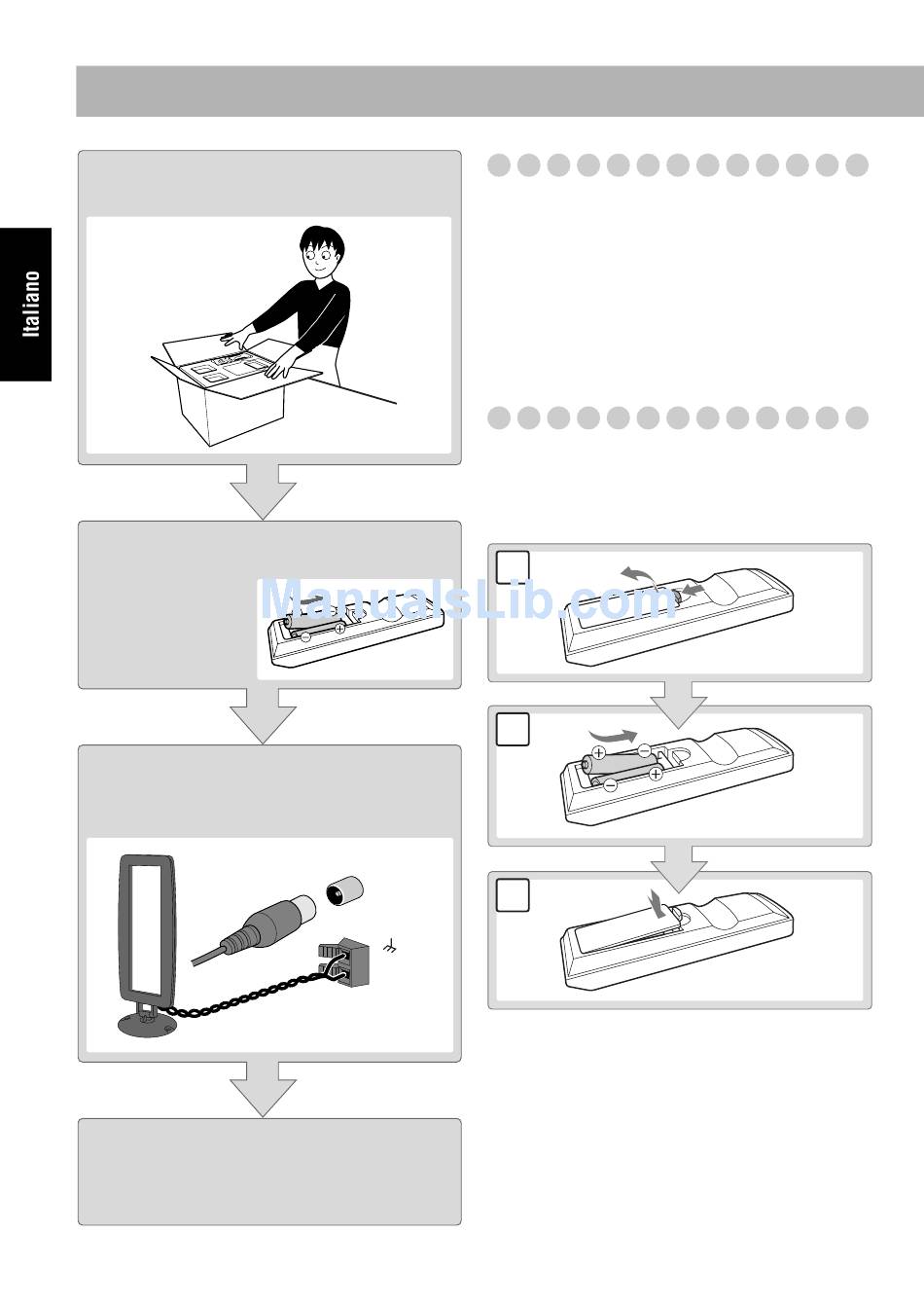 Italiano

ManualsLib.com