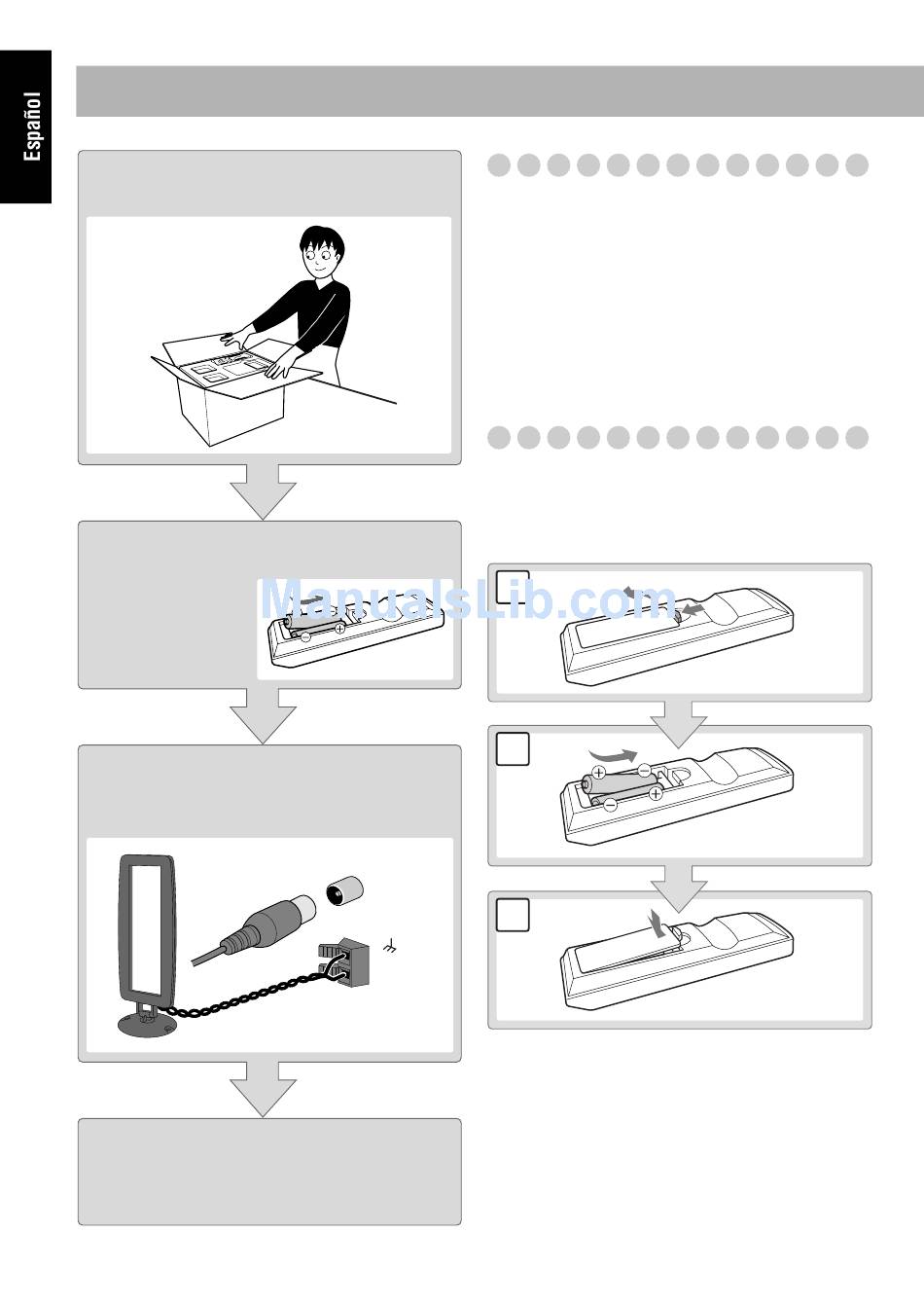 Español

ManualsLib.com