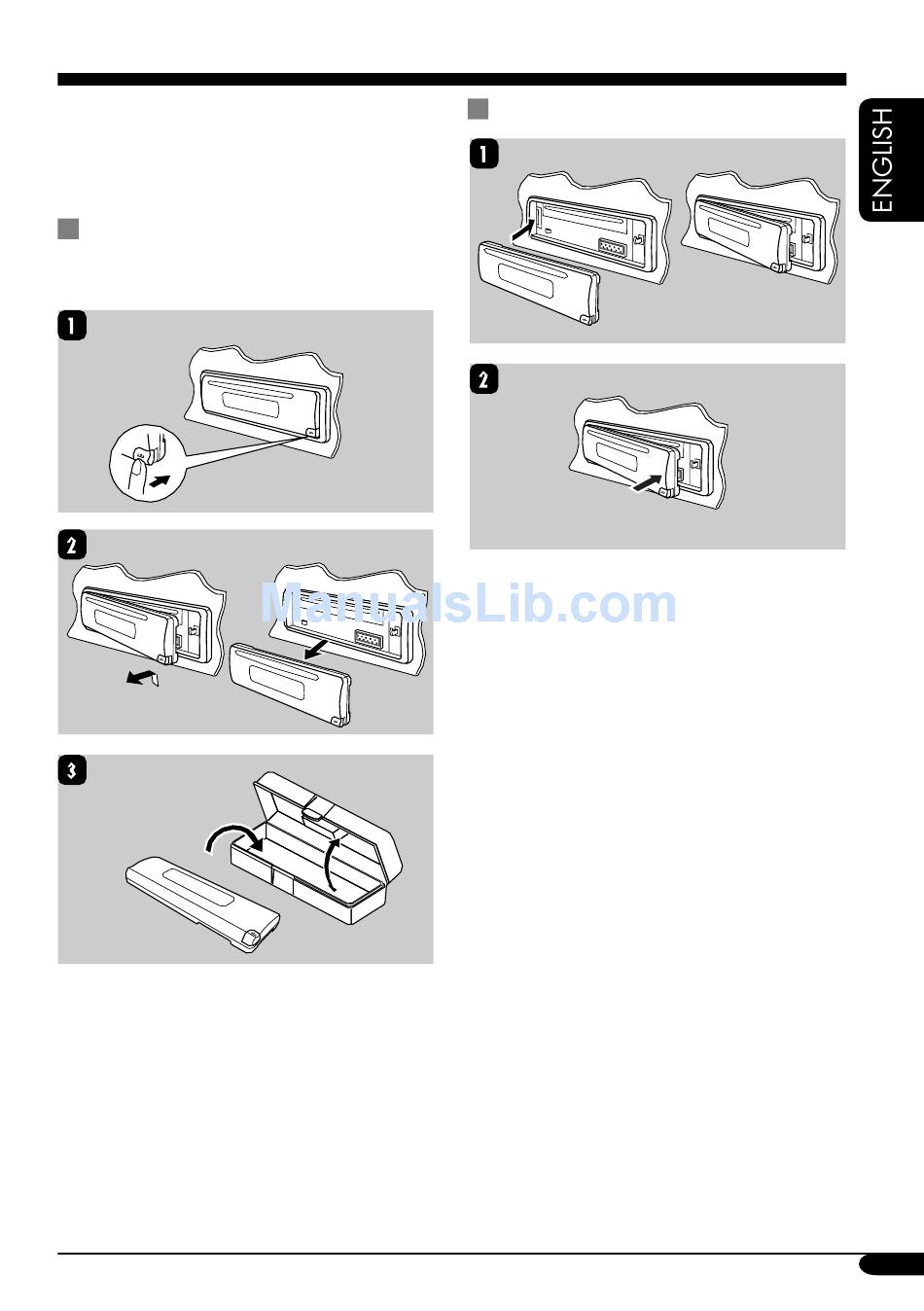 ENGLISH

1

2

3

1

2

ManualsLib.com