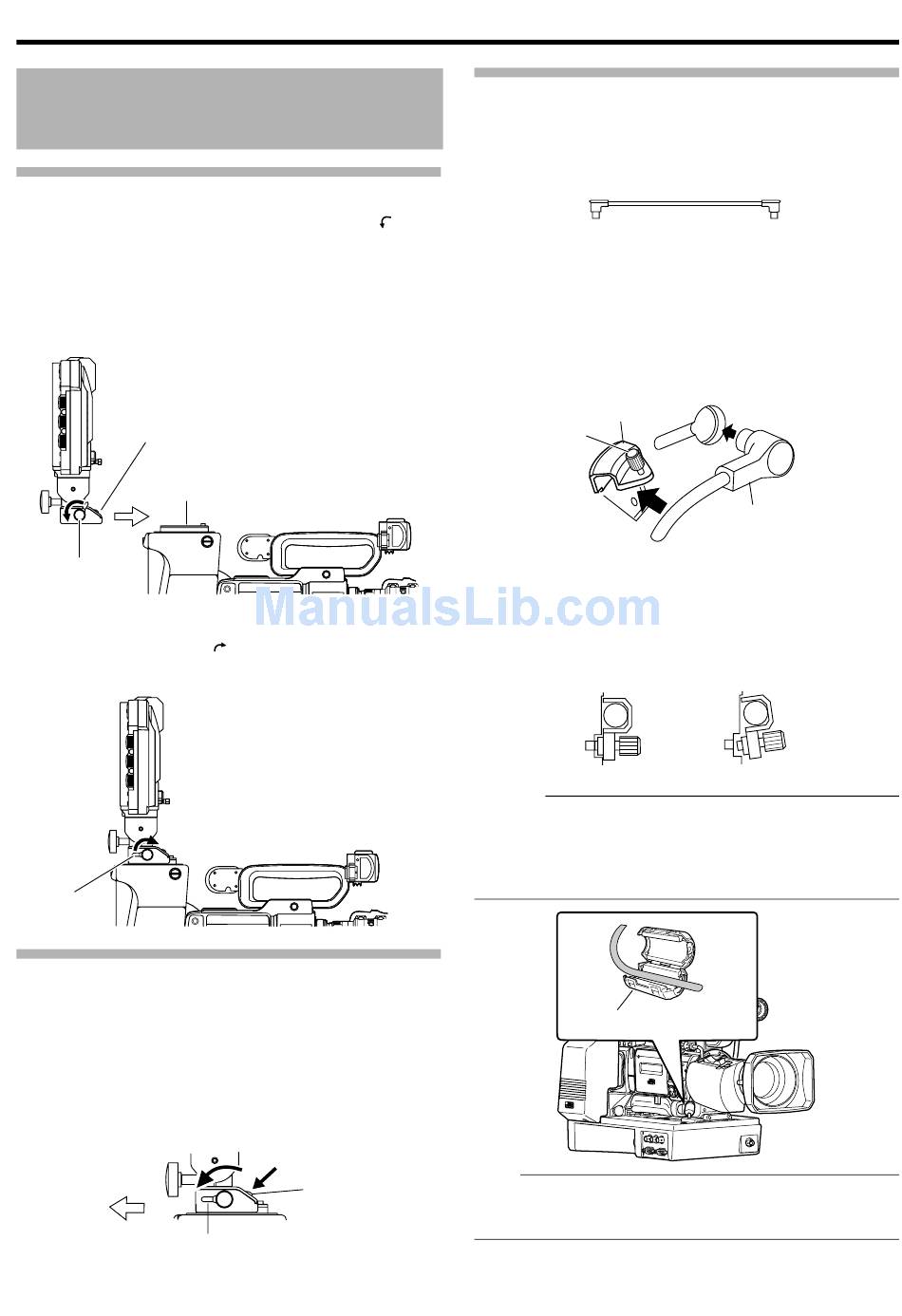 ManualsLib.com