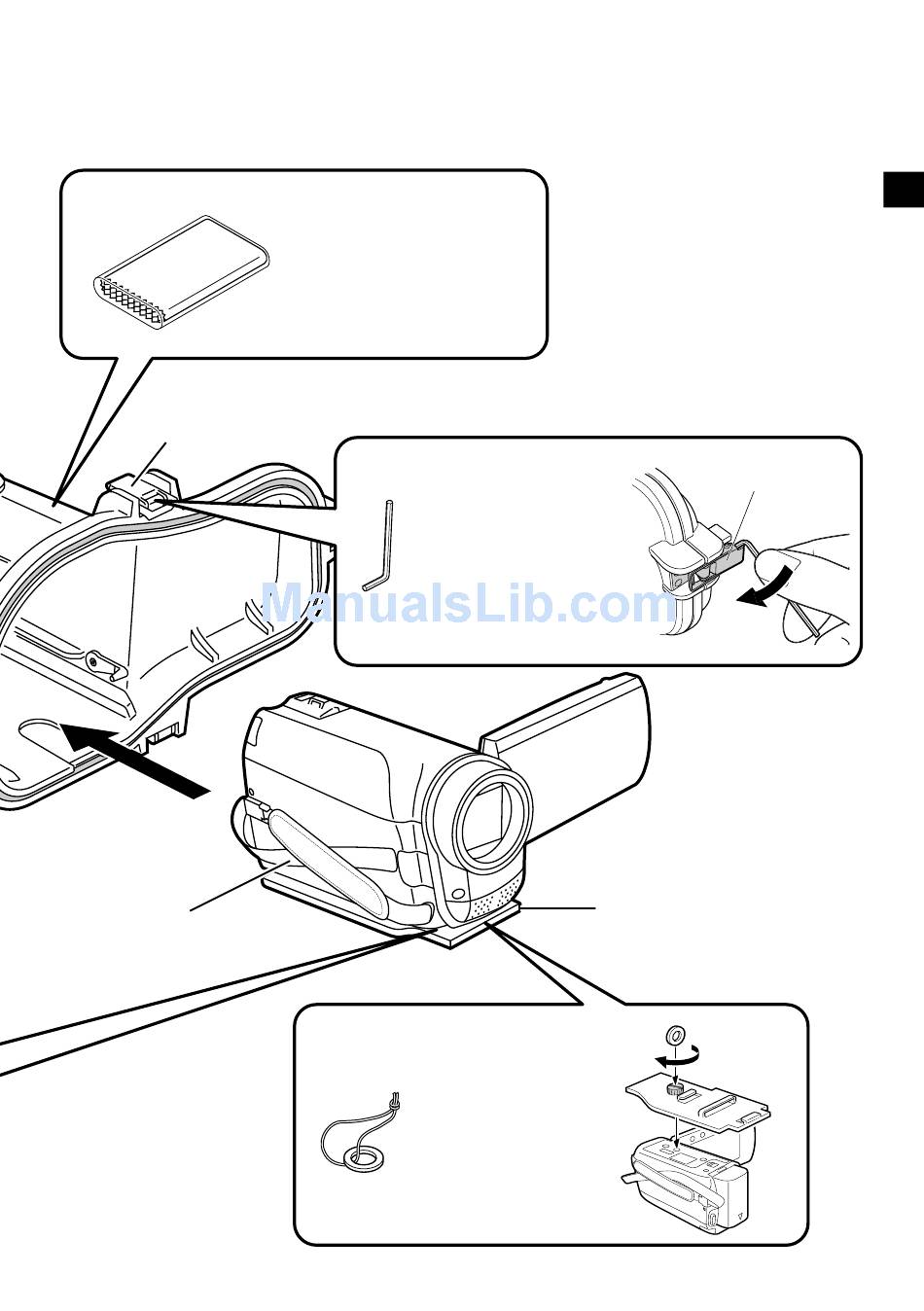 ManualsLib.com