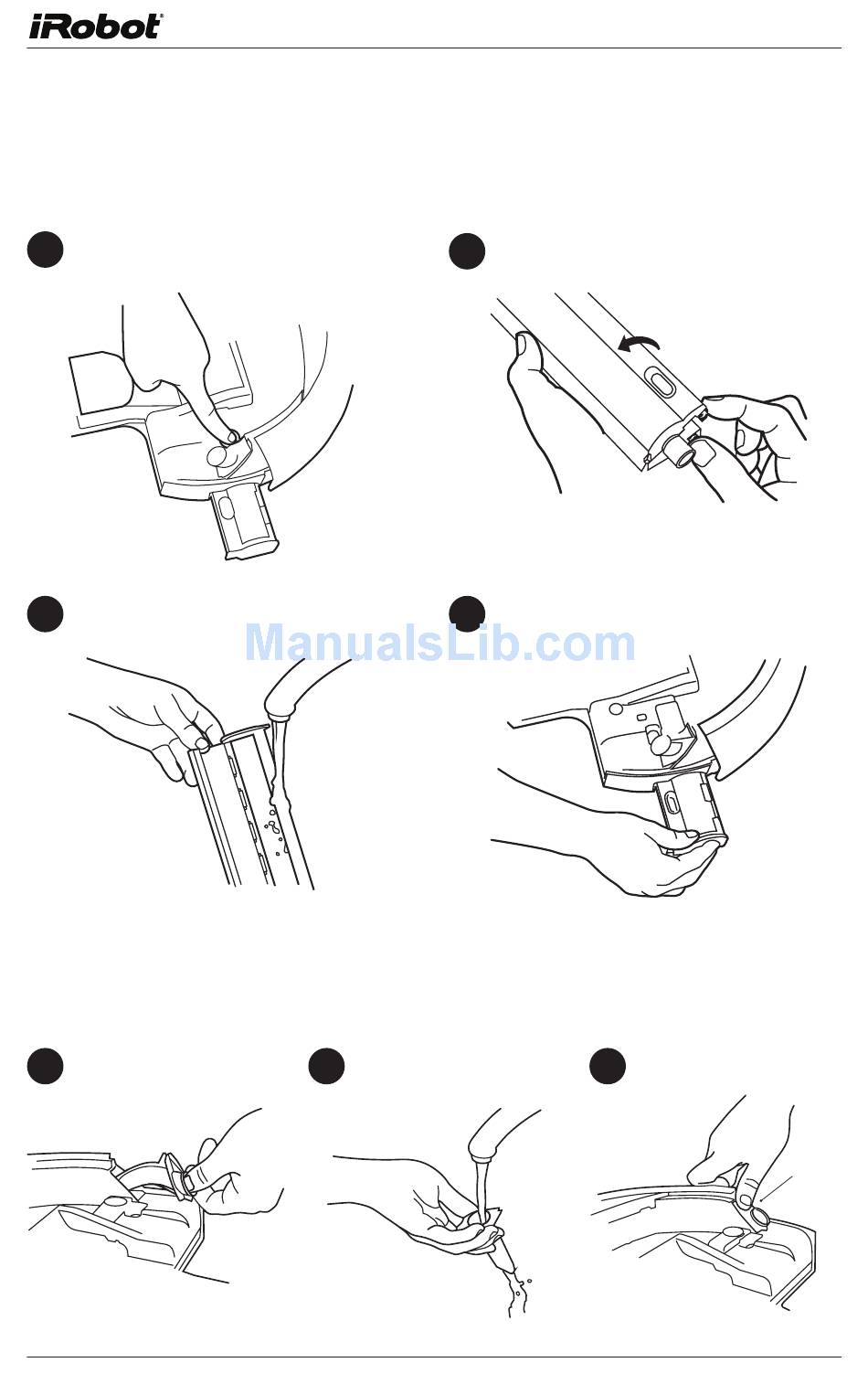 iRobot®

ManualsLib.com