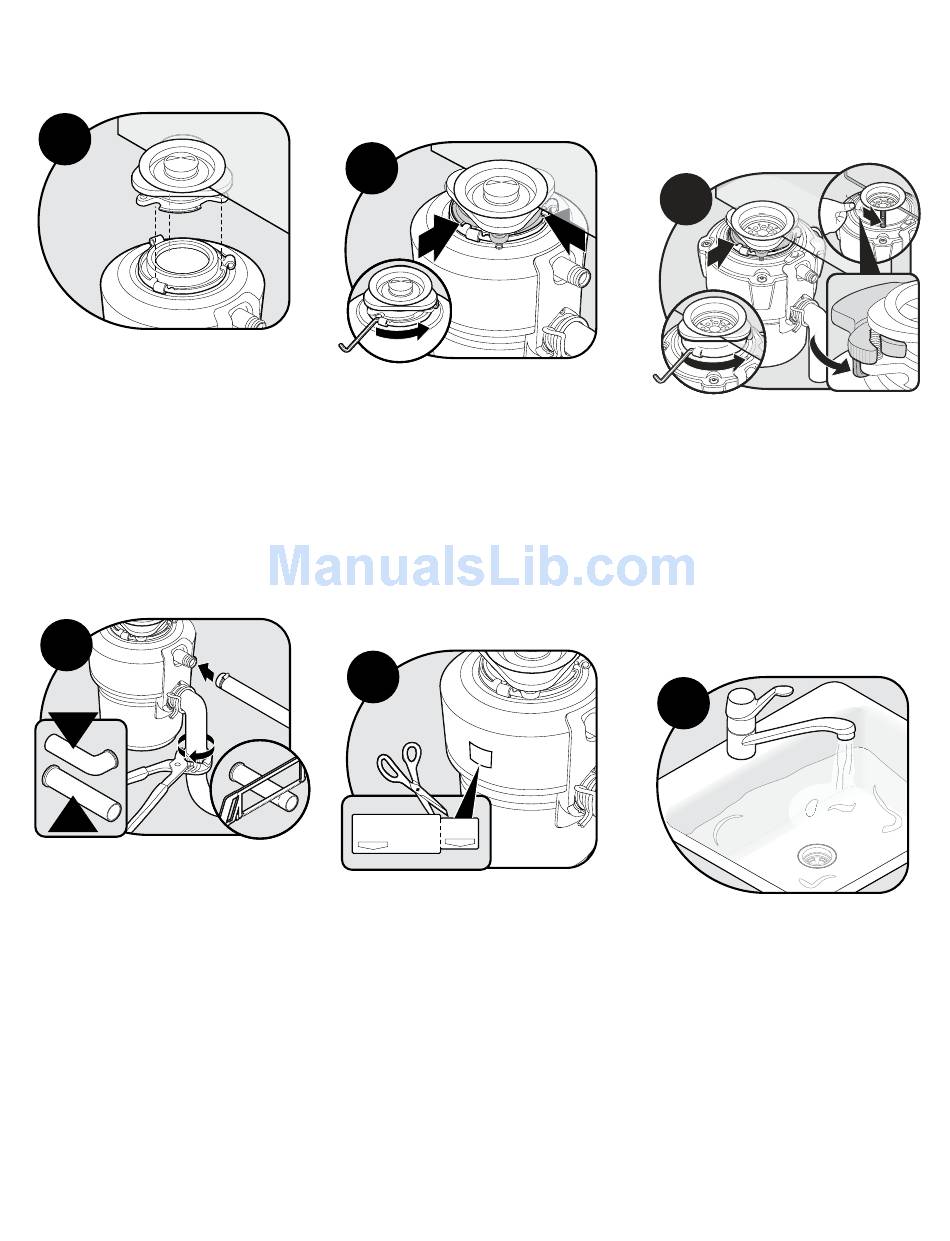 ManualsLib.com