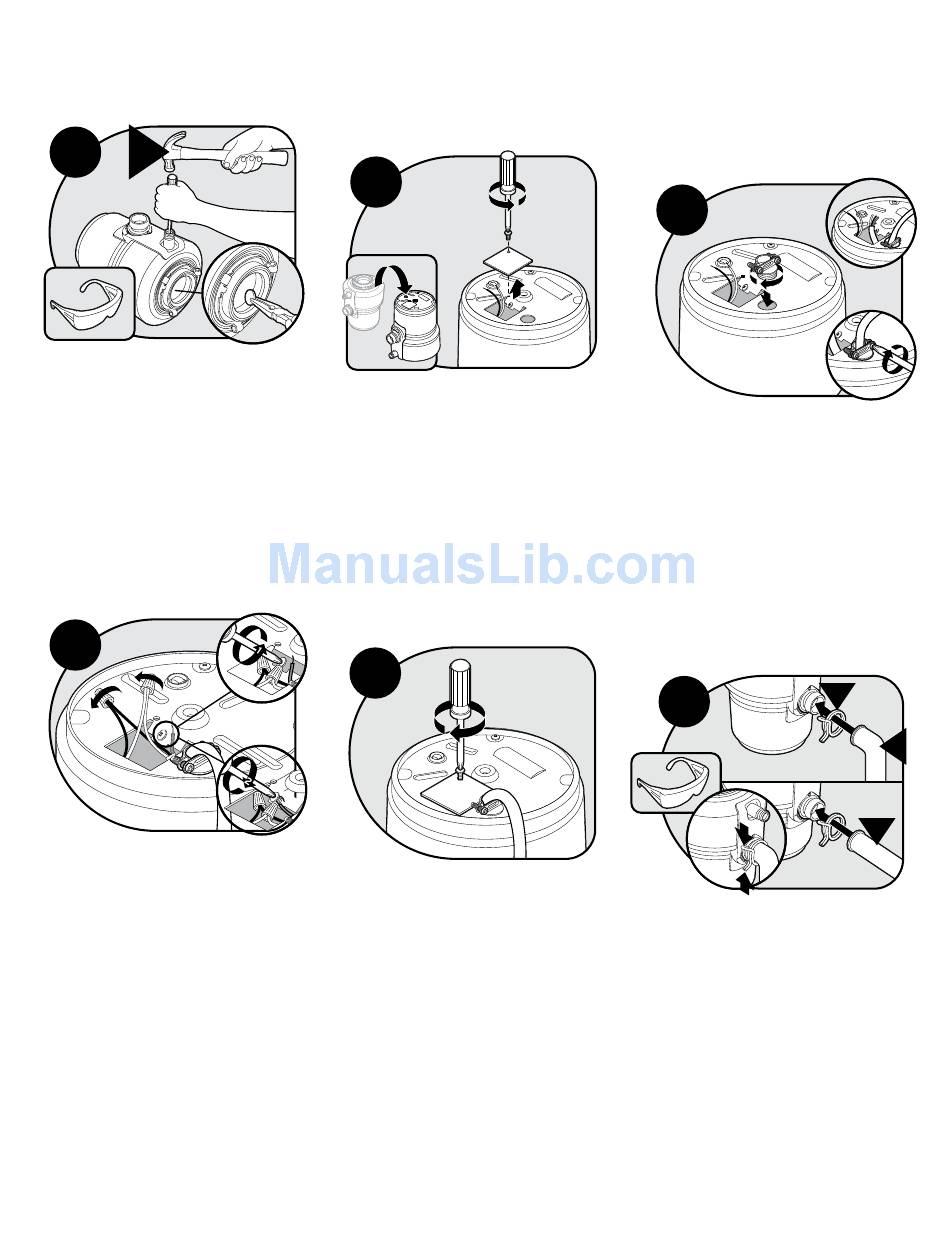 ManualsLib.com