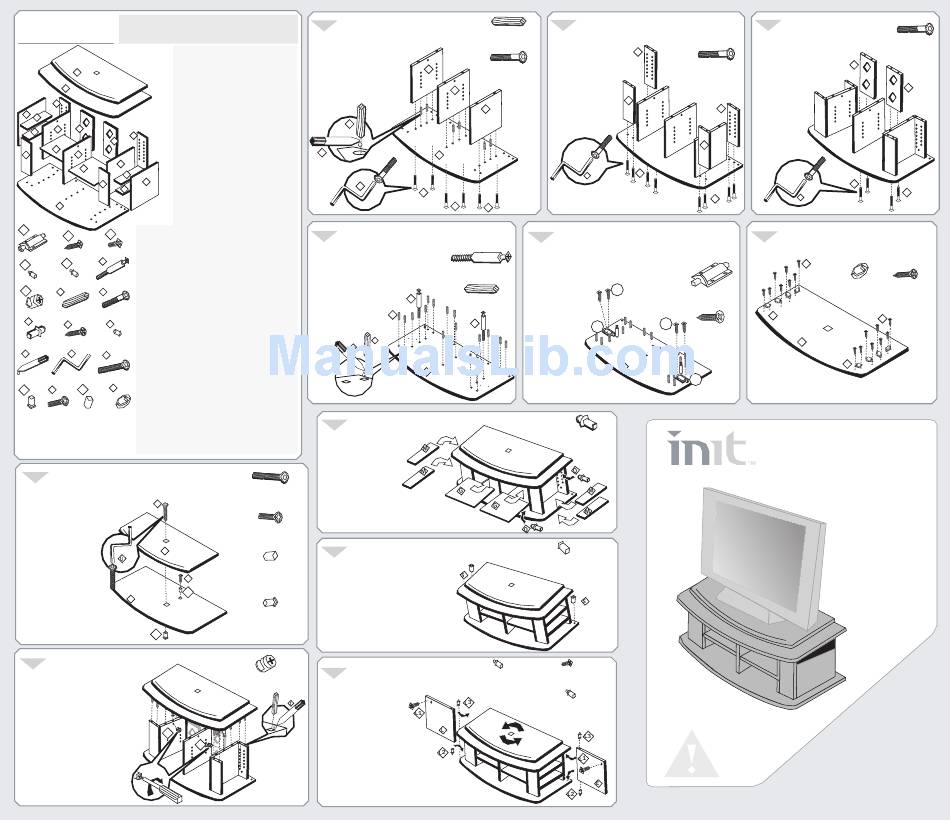 ManualsLib.com

init.