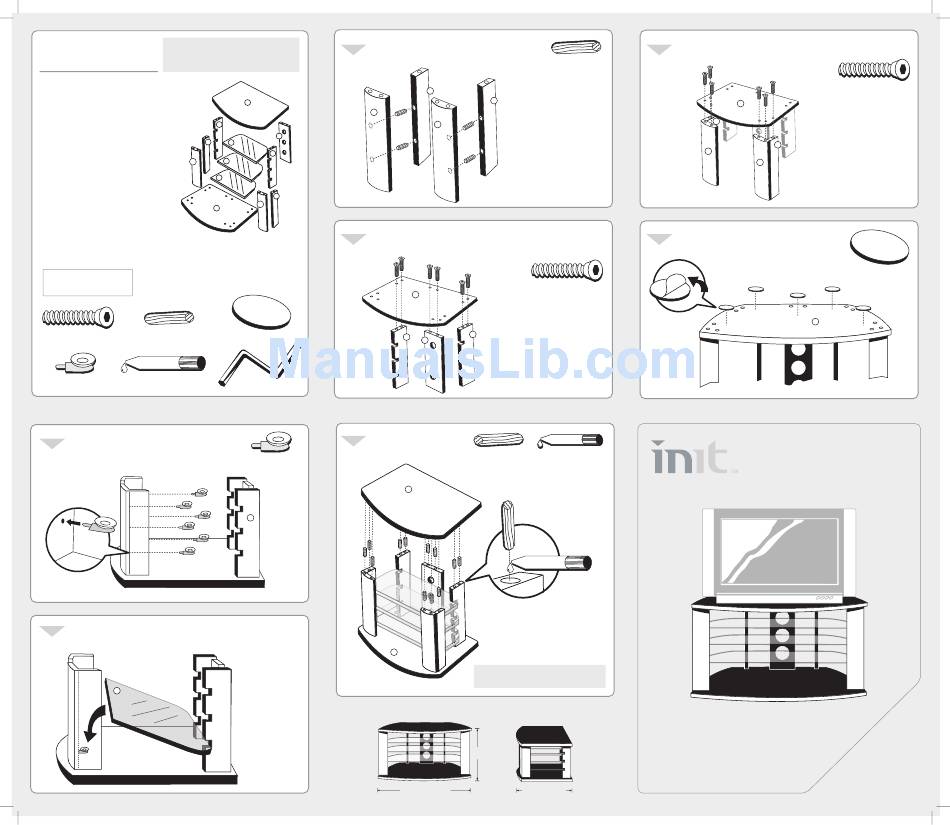 ManualsLib.com

init.