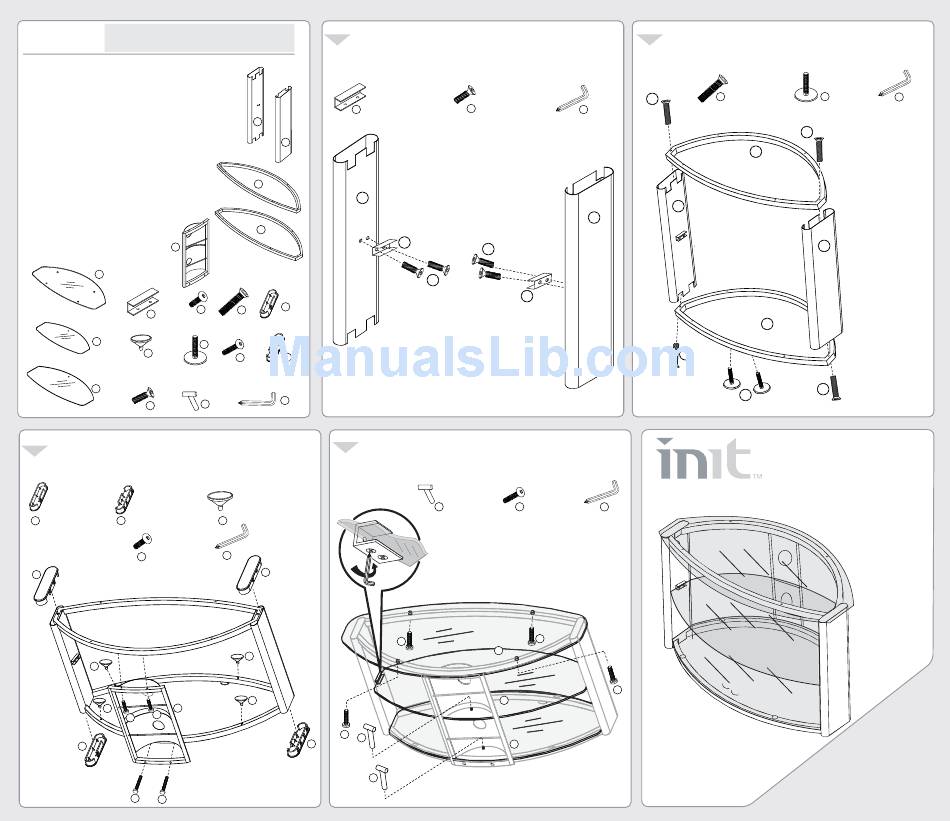 ManualsLib.com

init™