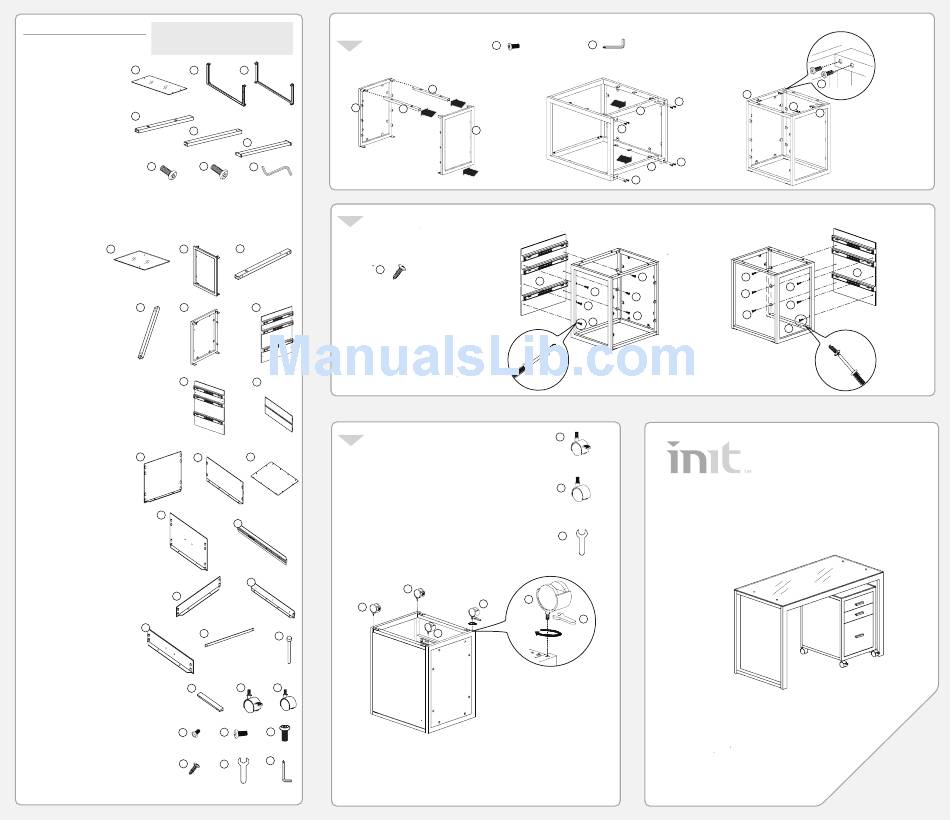 ManualsLib.com

init