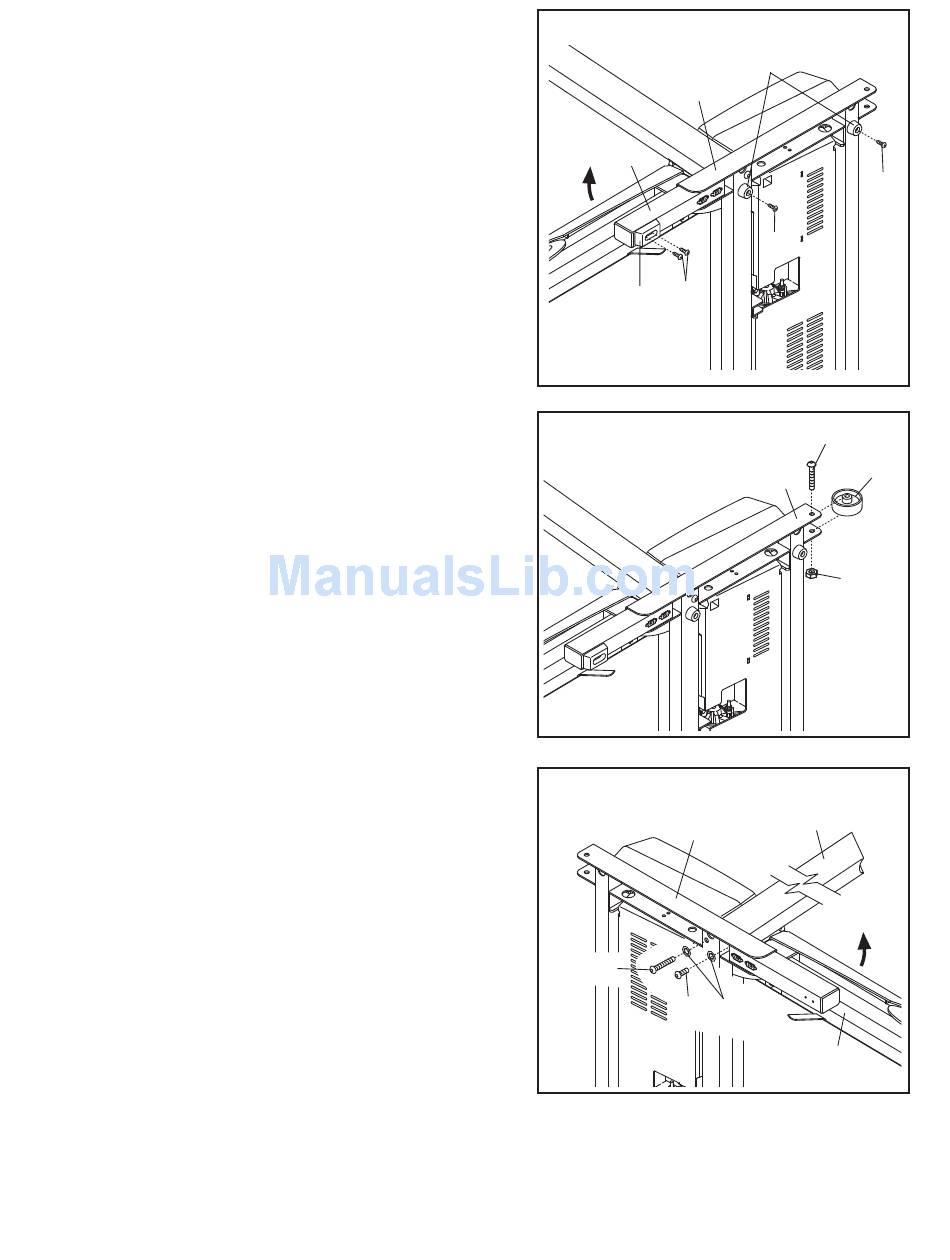 ManualsLib.com