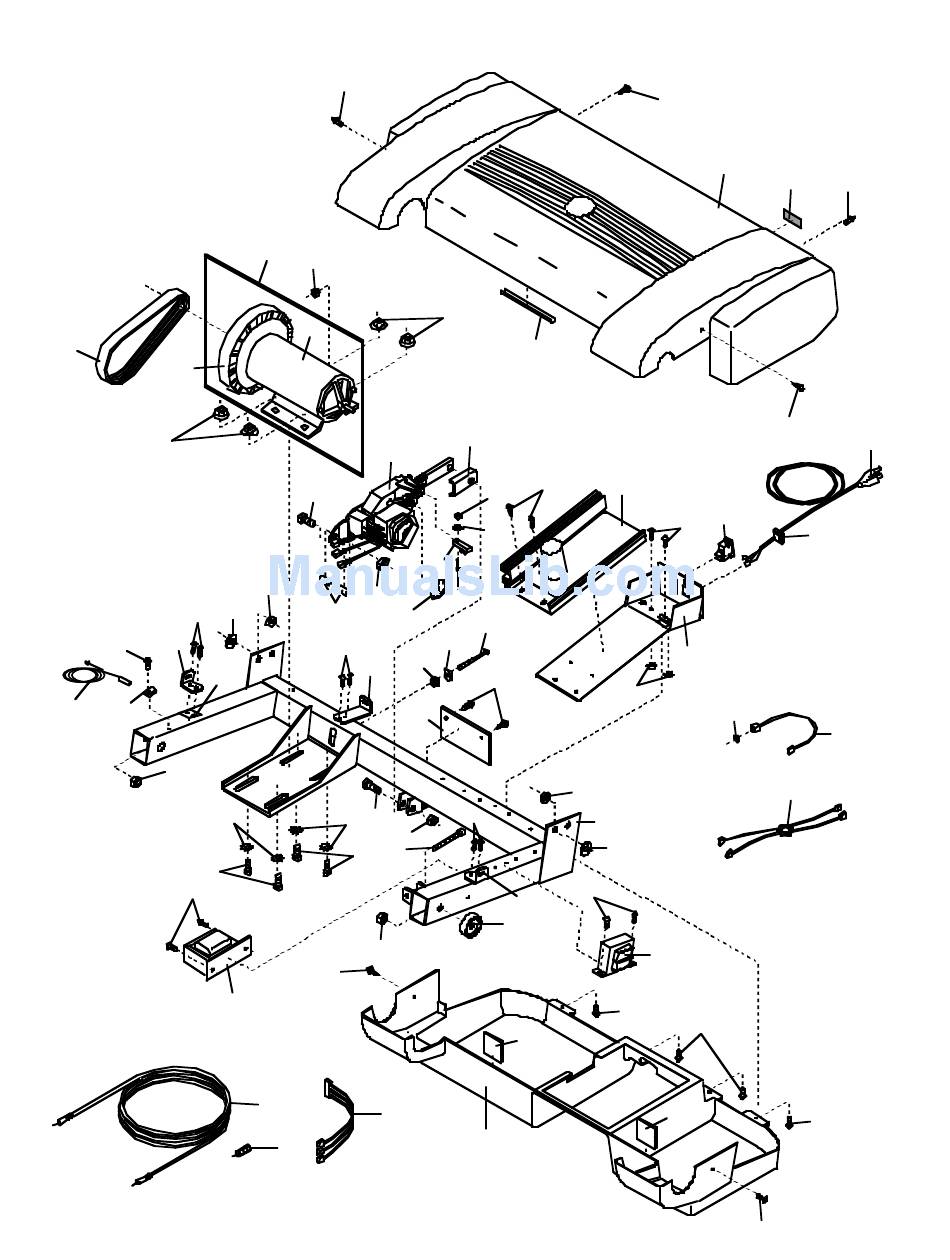 ManualsLib.com