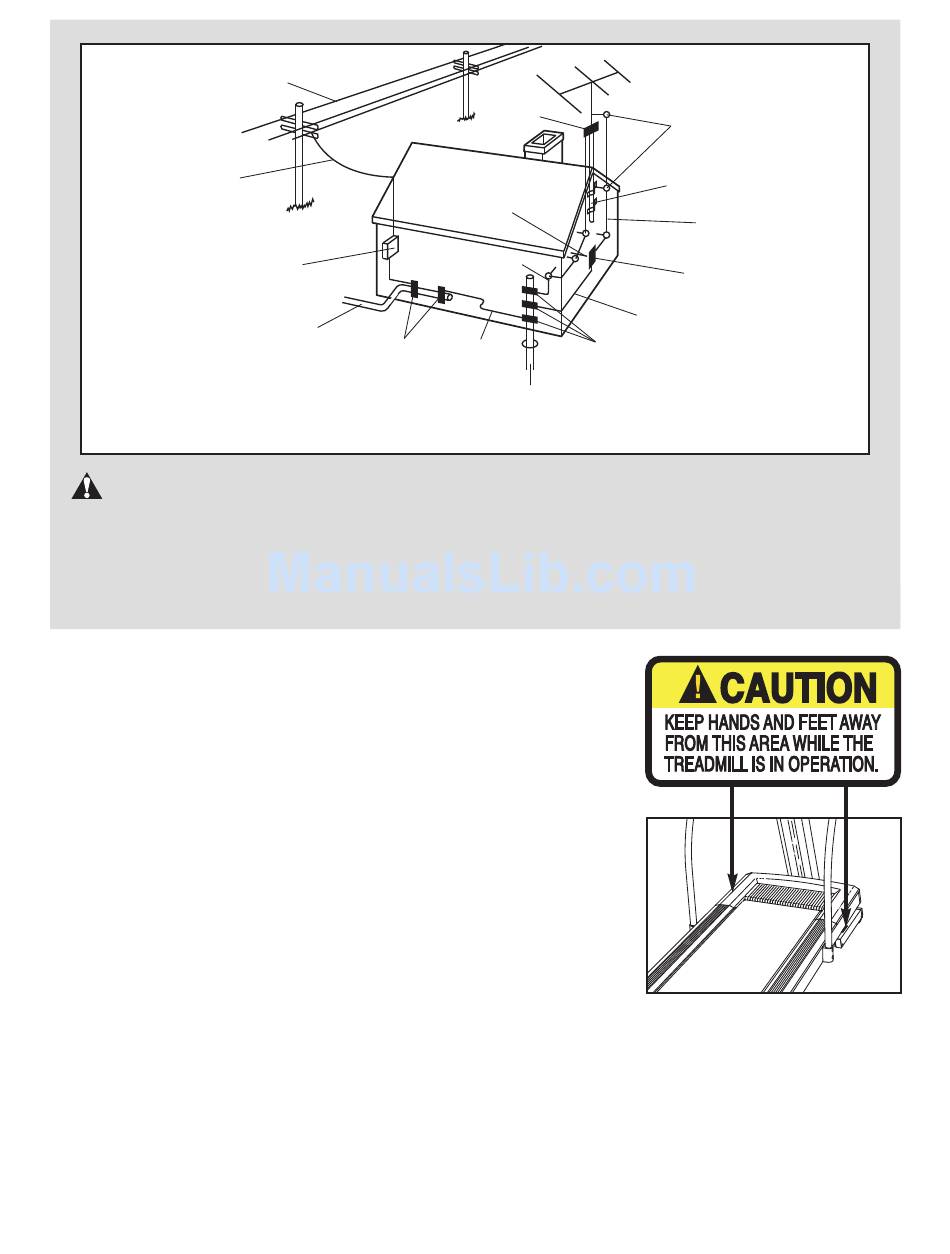 ManualsLib.com

CAUTION
KEEP HANDS AND FEET AWAY FROM THIS AREA WHILE THE TREADMILL IS IN OPERATION.