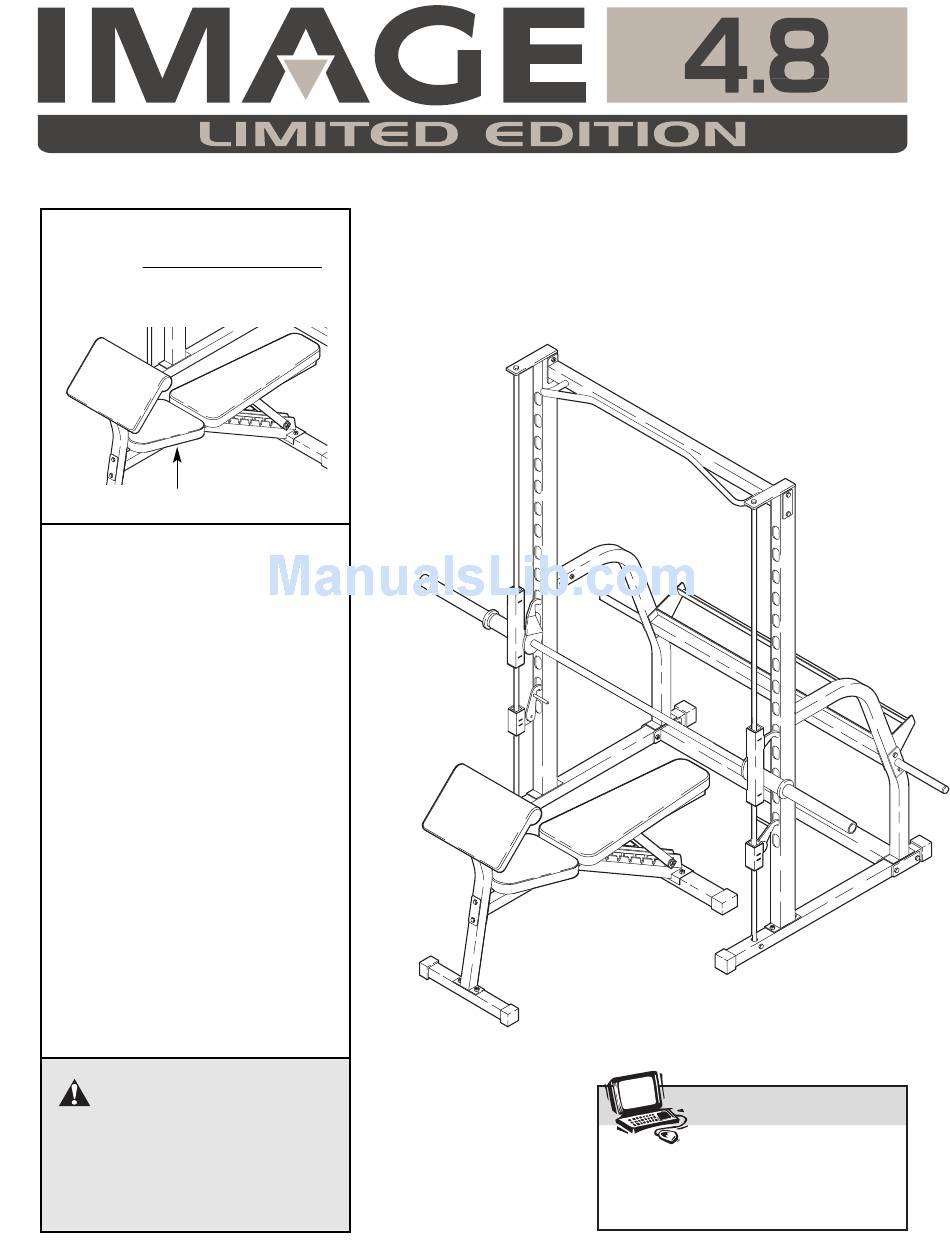 IMAGE 4.8

LIMITED EDITION

ManualsLib.com