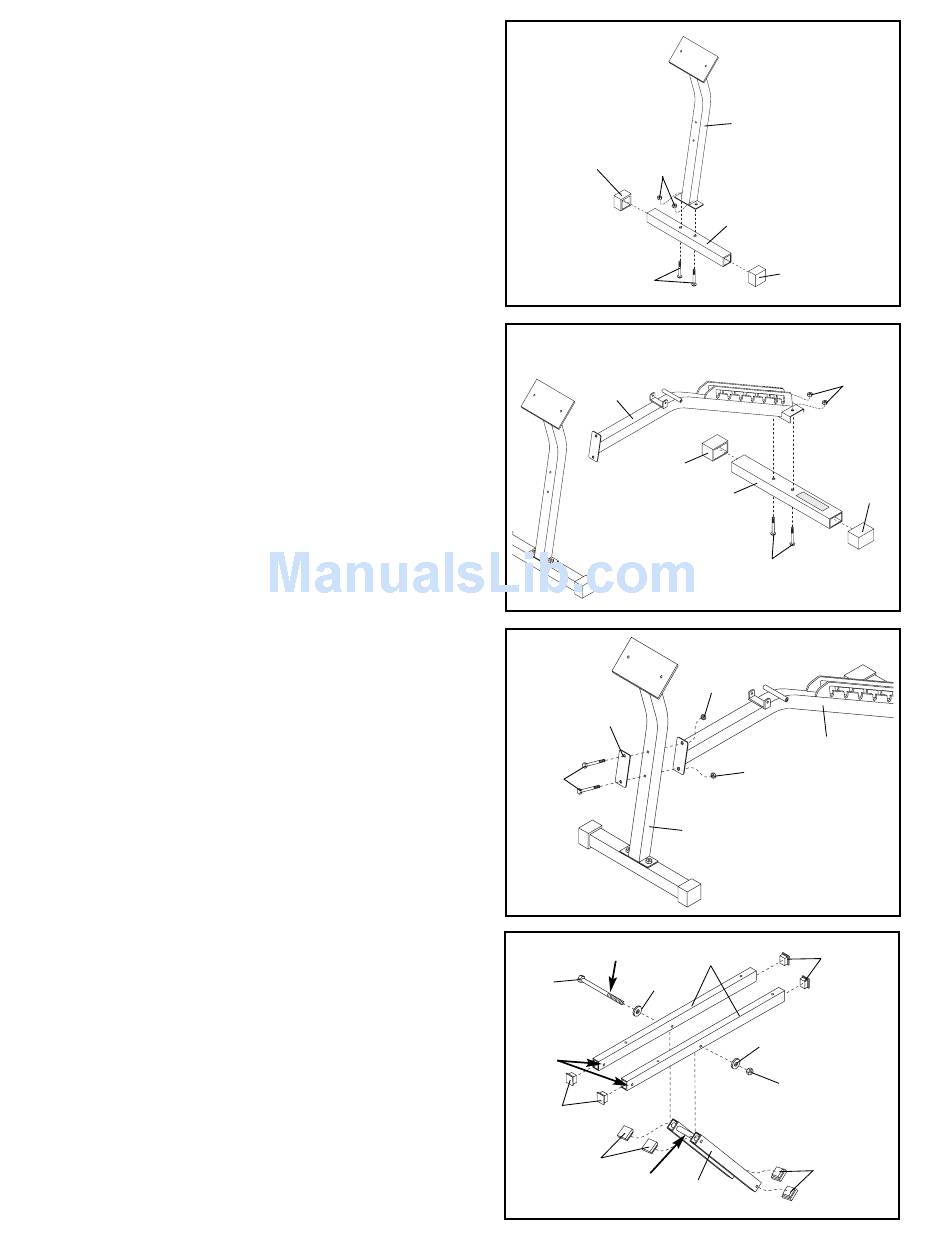 ManualsLib.com