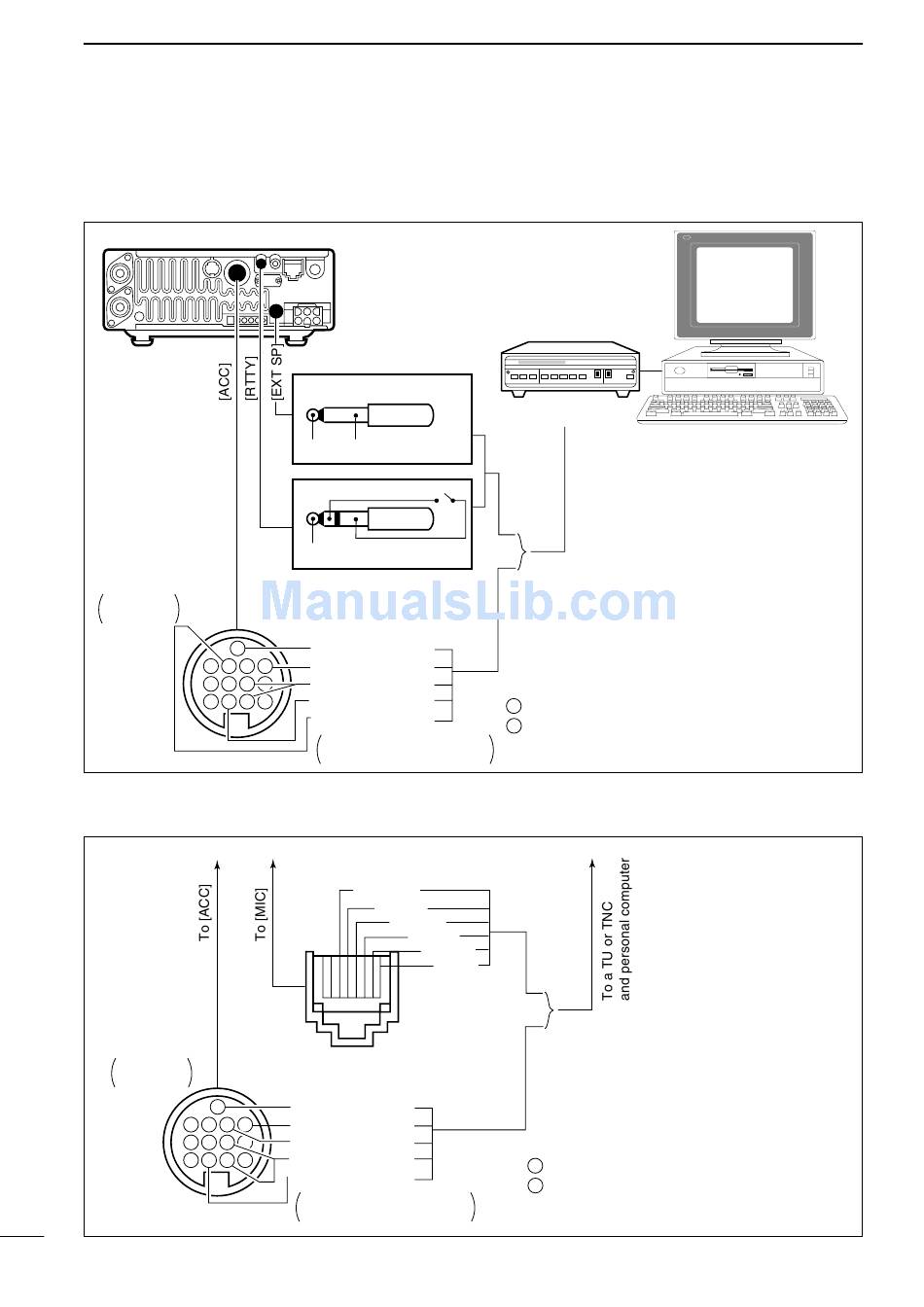 [ACC]
[RTTY]
[EXT SP]

ManualsLib.com

To [ACC]
To [MIC]
To a TU or TNC and personal computer