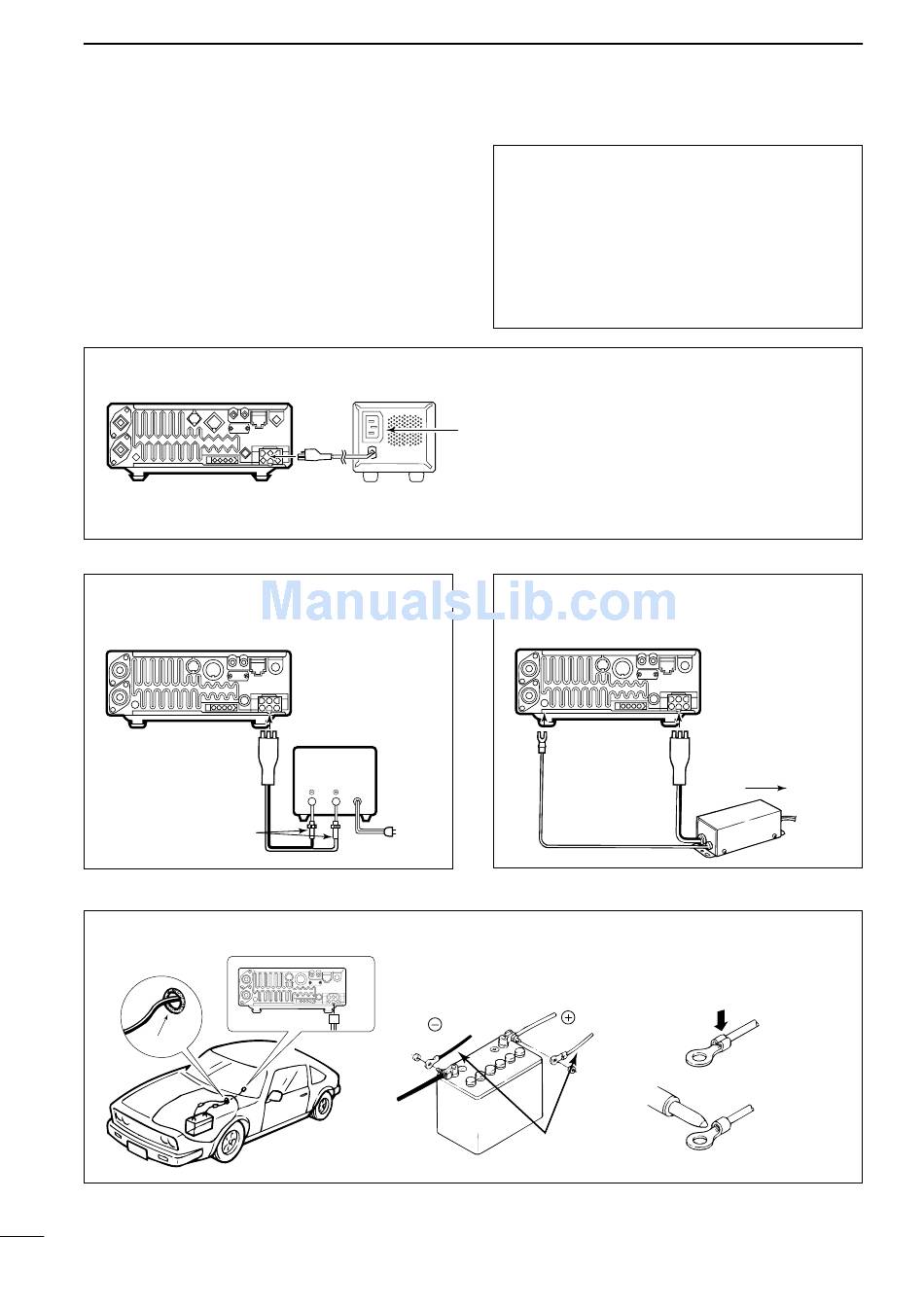 ManualsLib.com