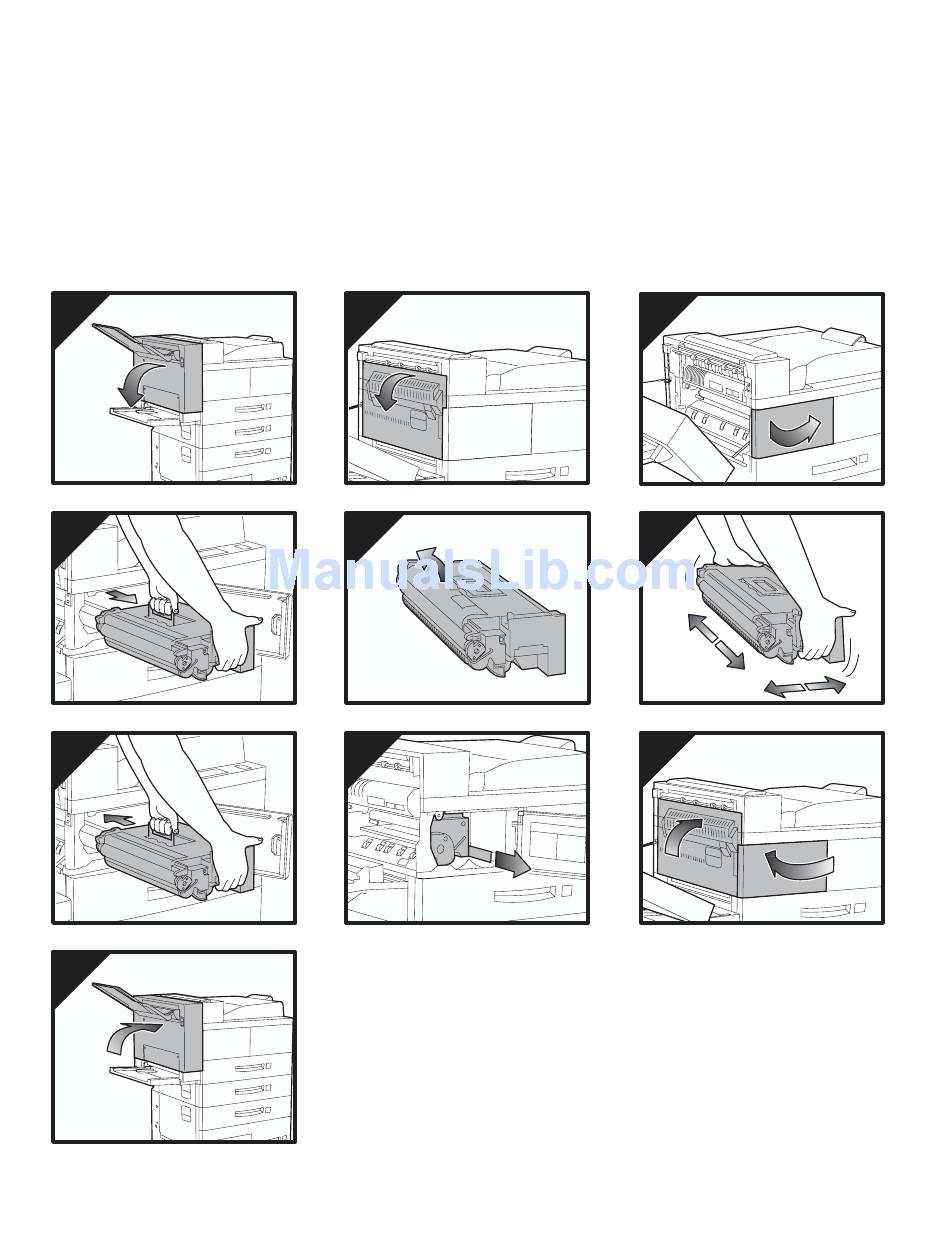 ManualsLib.com