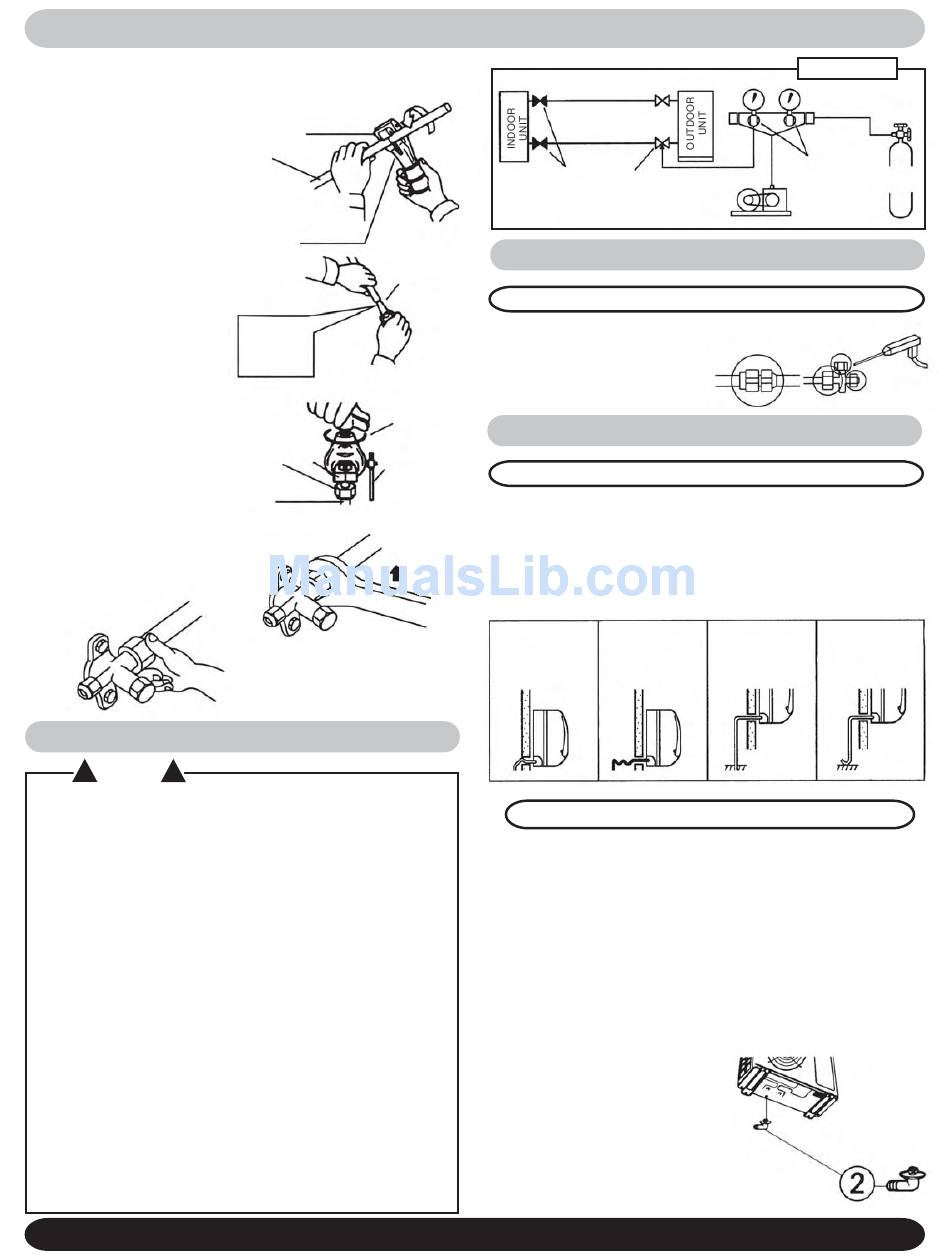 INDOOR UNIT

OUTDOOR UNIT

ManualsLib.com

1

2