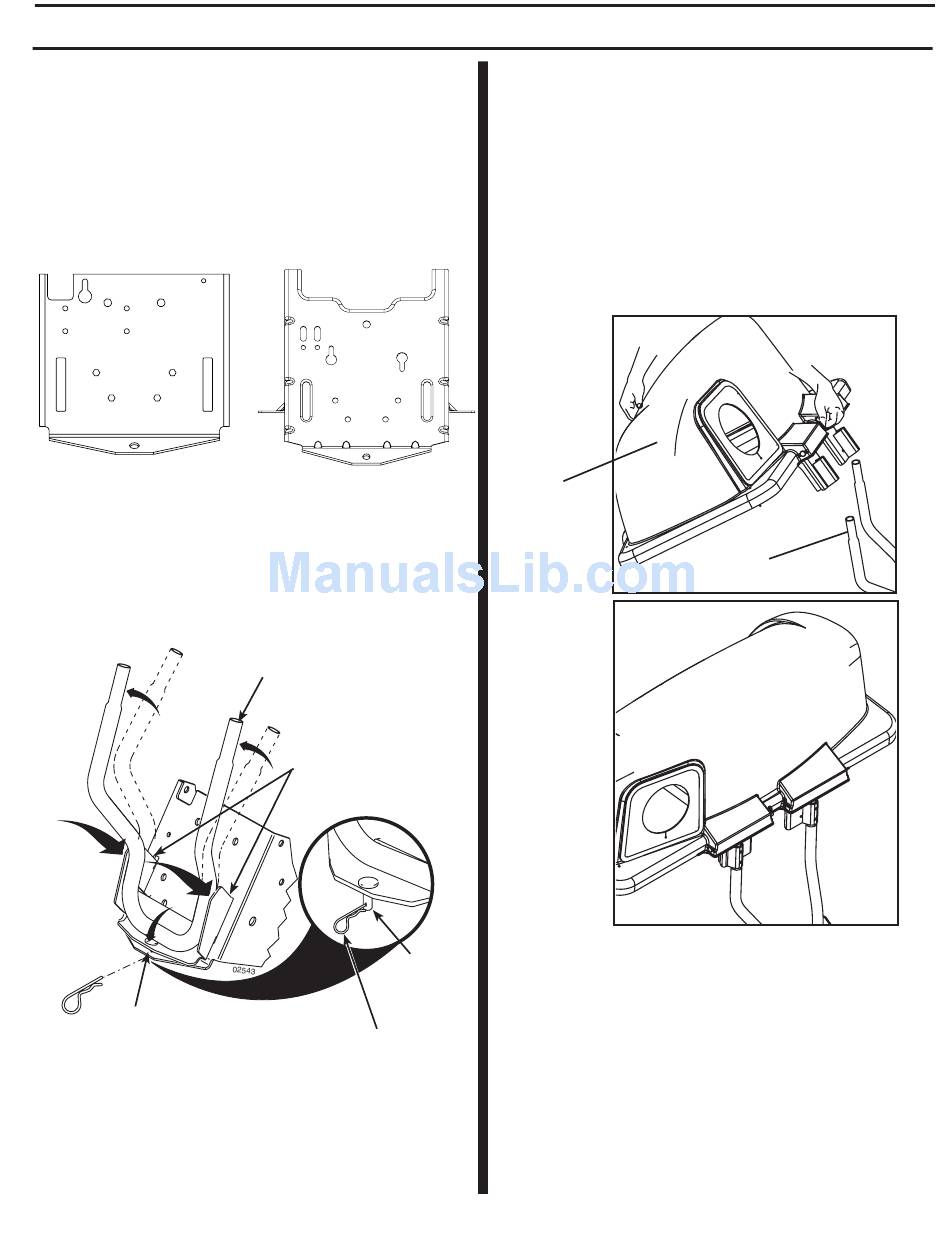 ManualsLib.com

02543