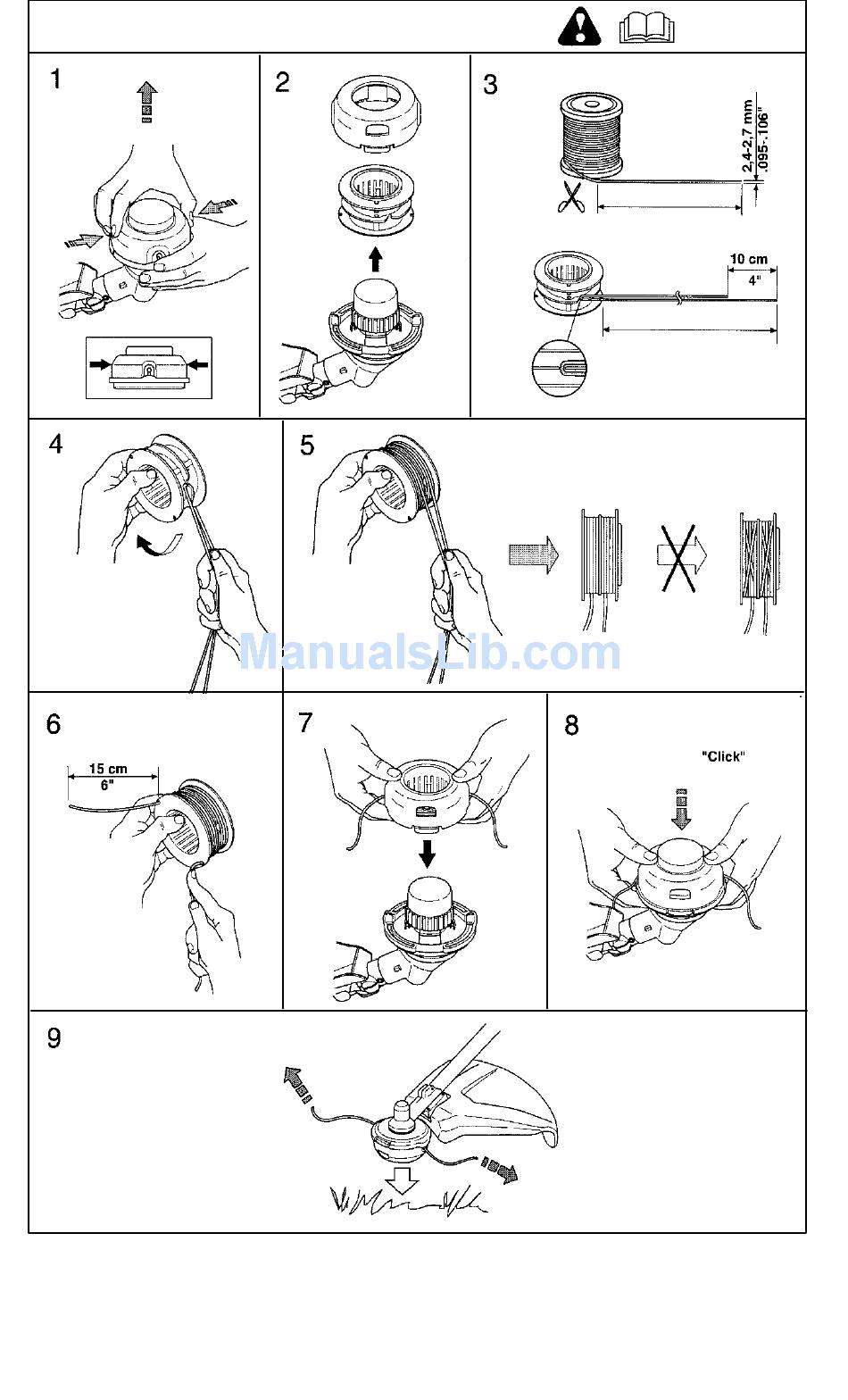 1

2

3

2.4-2.7 mm
.095-.106"

10 cm
4"

4

5

ManualsLib.com

6

15 cm
6"

7

8

"Click"

9