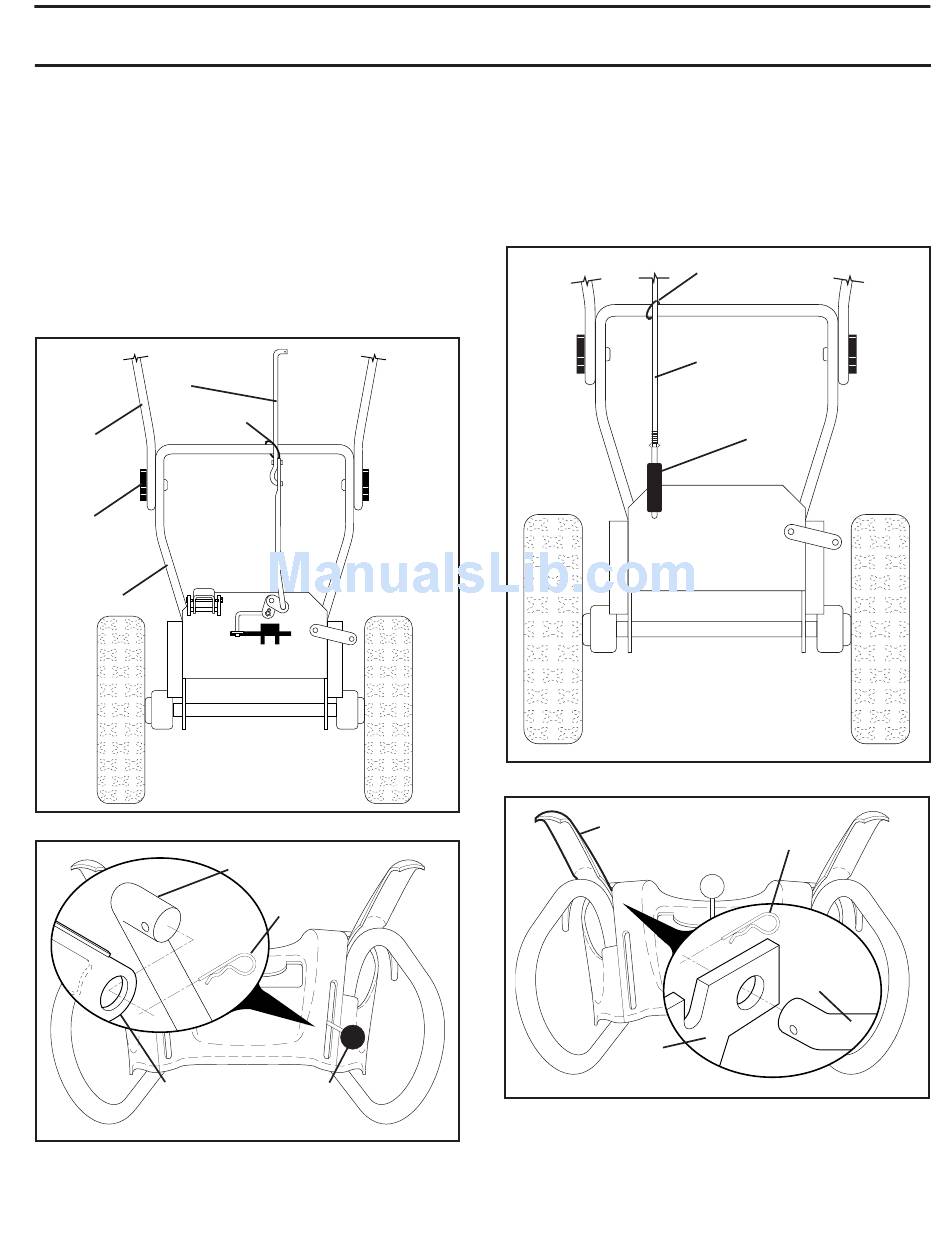 ManualsLib.com