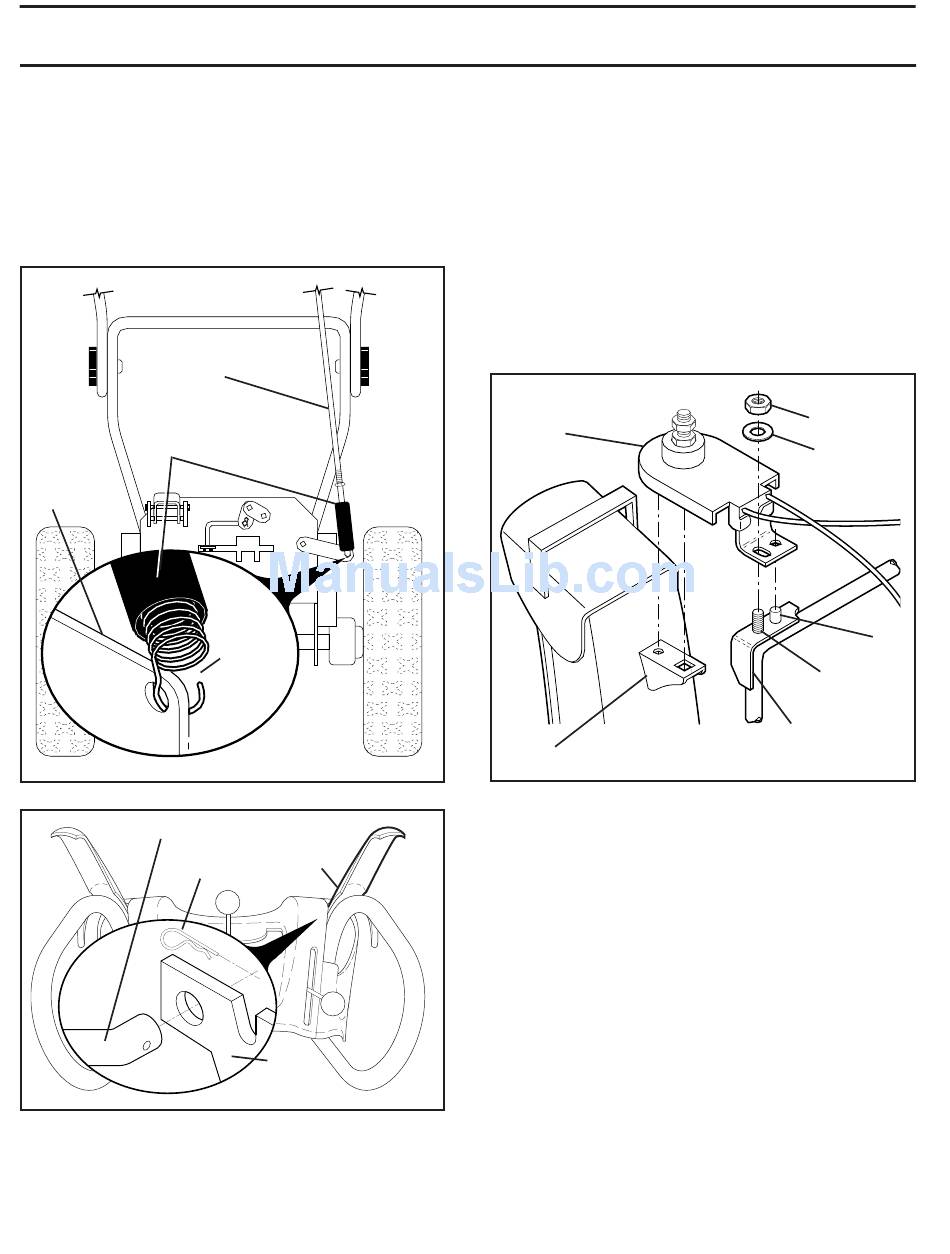 ManualsLib.com