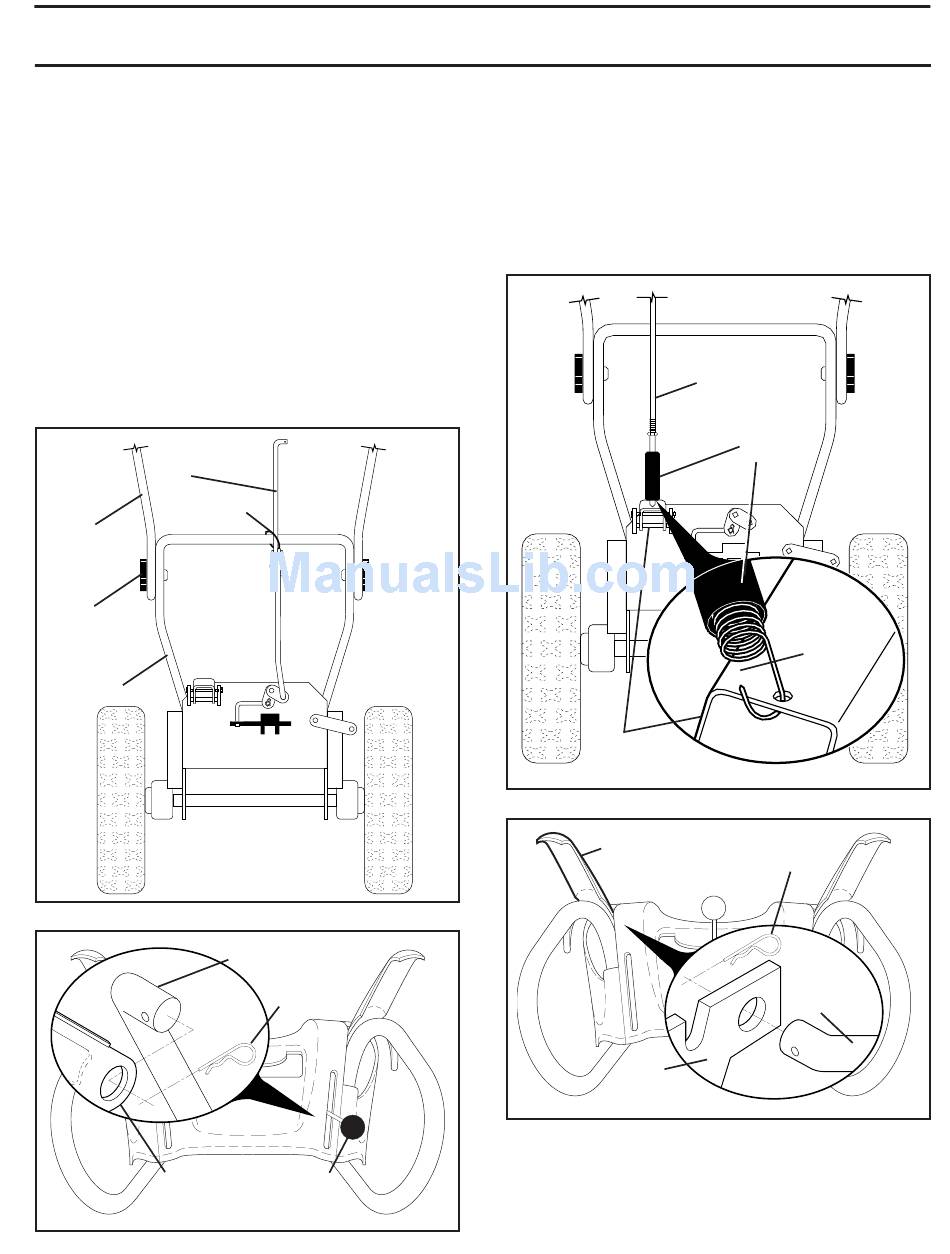 ManualsLib.com