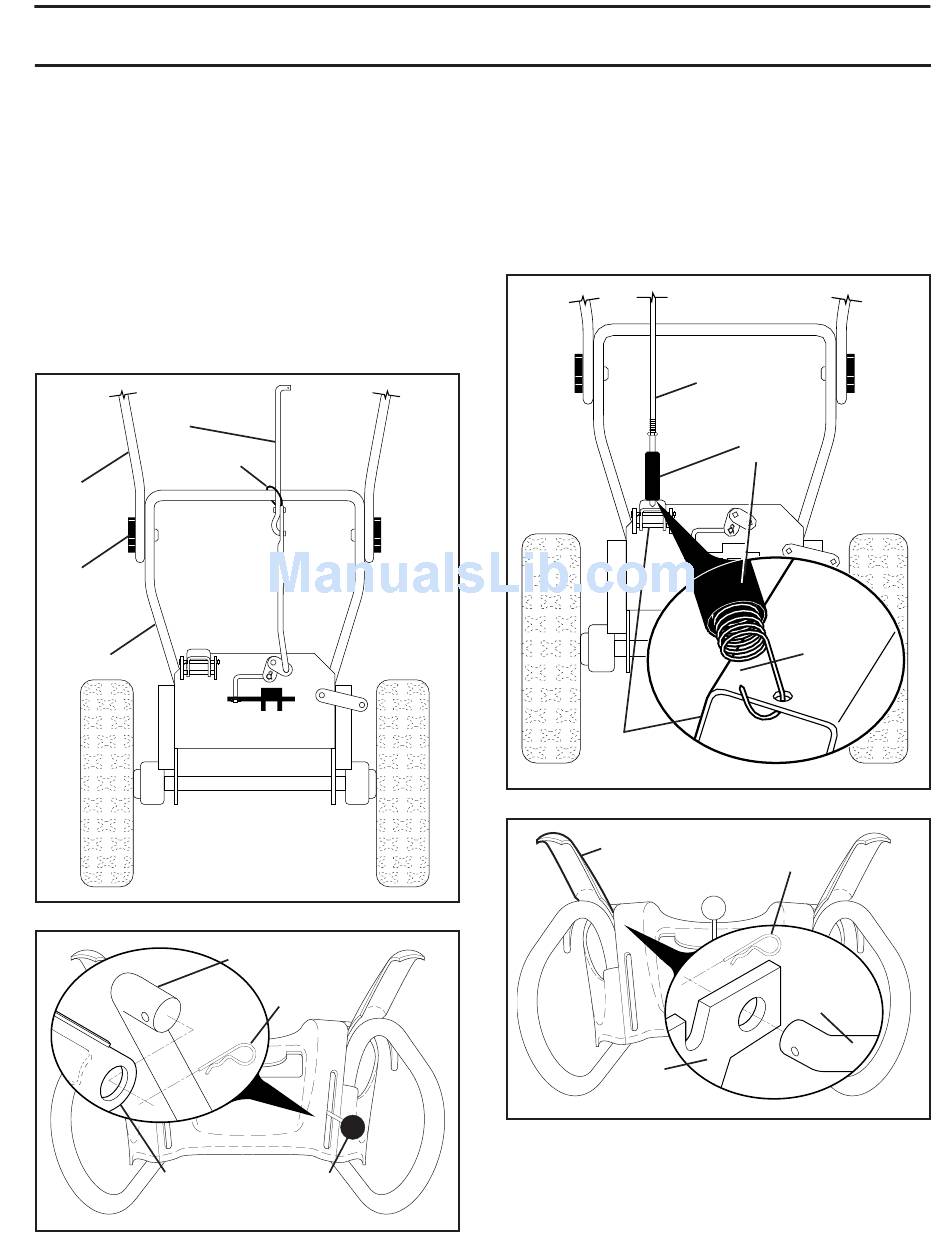 ManualsLib.com